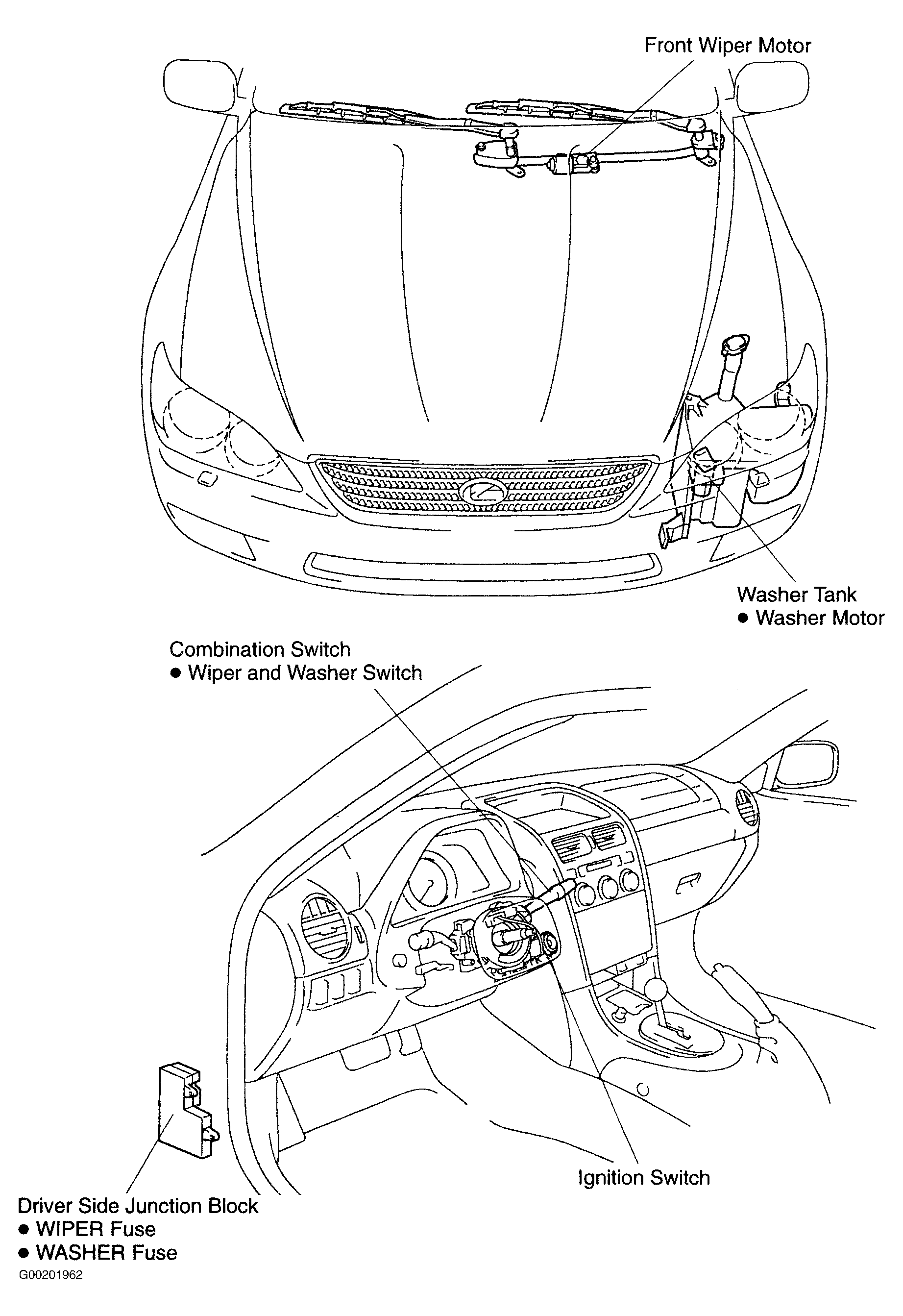 Front Wiper Motor

Washer Tank
● Washer Motor

Combination Switch
● Wiper and Washer Switch

Ignition Switch

Driver Side Junction Block
● WIPER Fuse
● WASHER Fuse

G00201962