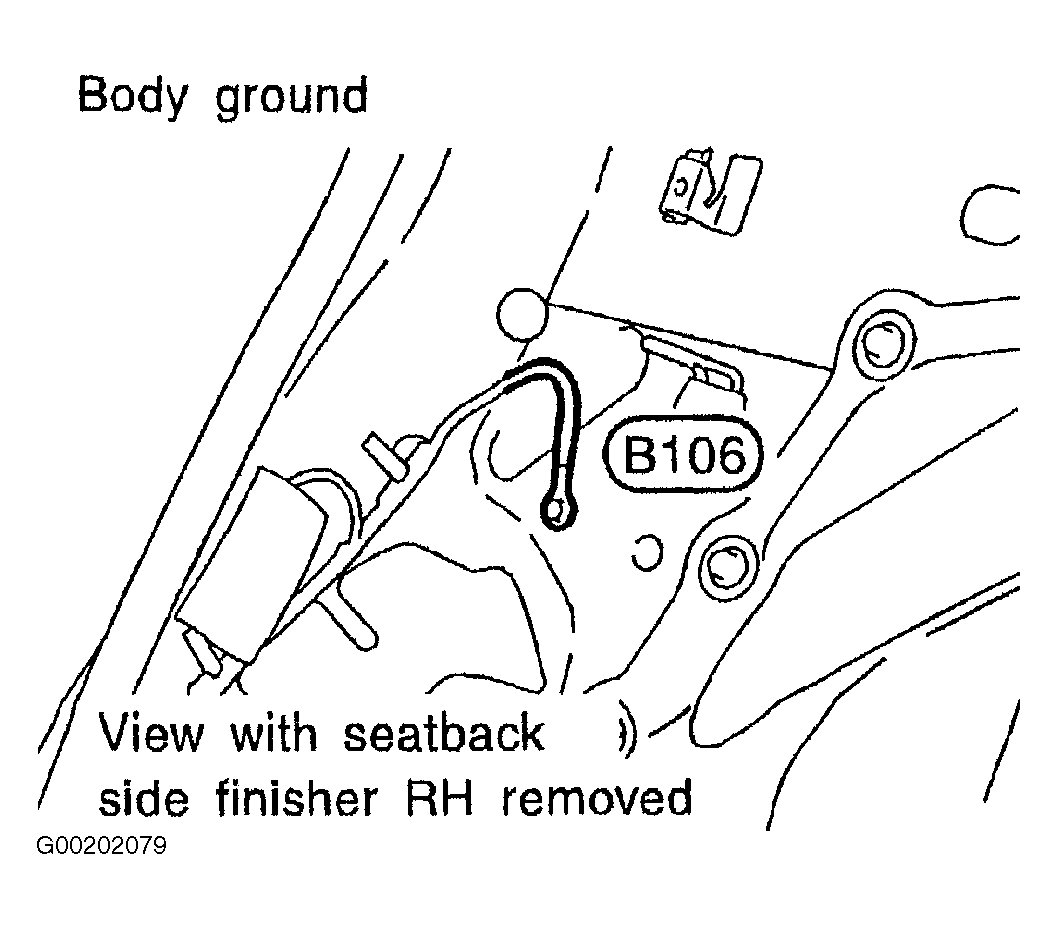 Body ground

B106

View with seatback side finisher RH removed

G00202079