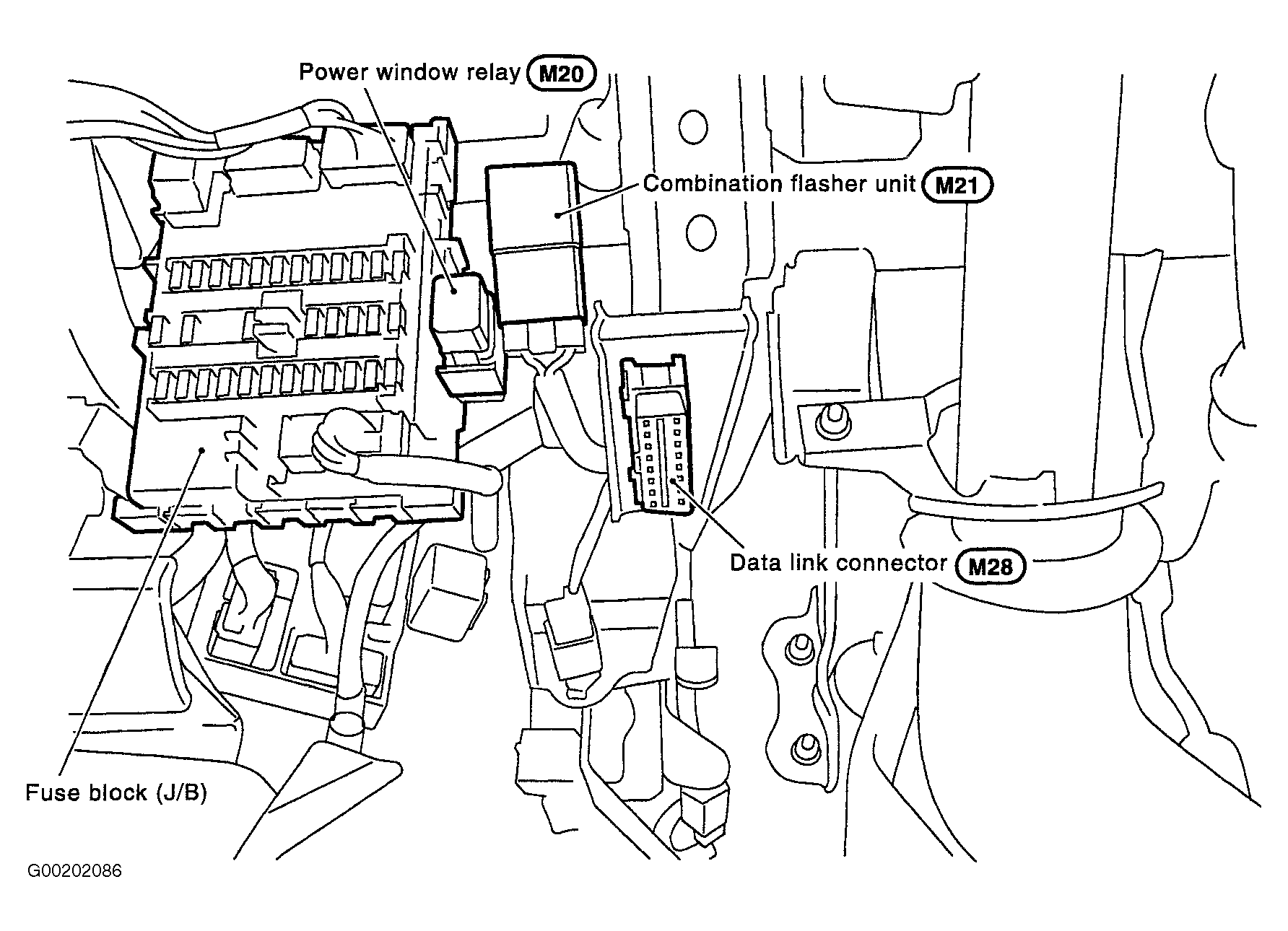 Power window relay M20

Combination flasher unit M21

Data link connector M28

Fuse block (J/B)

G00202086