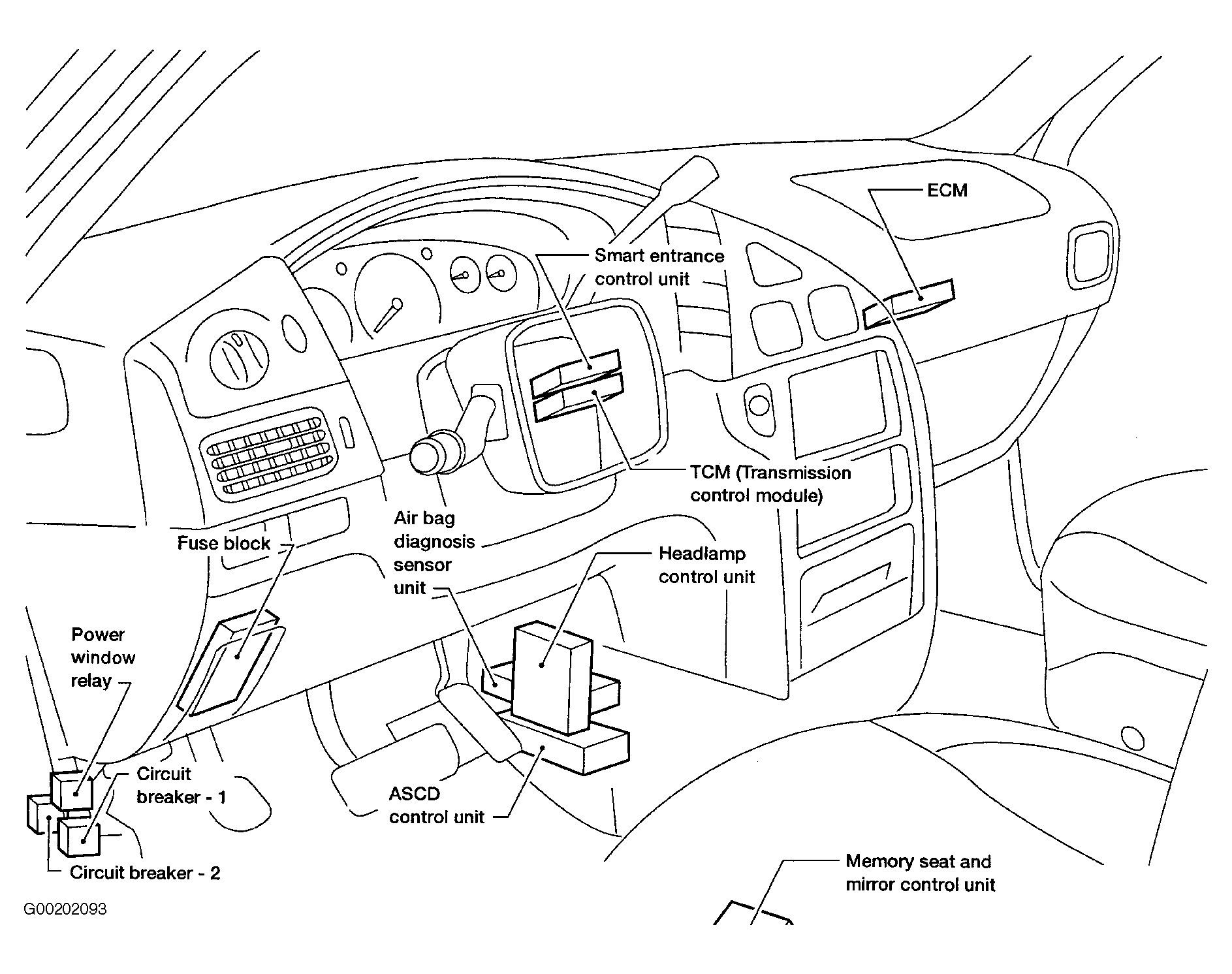 ECM

Smart entrance control unit

TCM (Transmission control module)

Air bag diagnosis sensor unit

Fuse block

Headlamp control unit

Power window relay

Circuit breaker - 1

ASCD control unit

Circuit breaker - 2

Memory seat and mirror control unit

G00202093