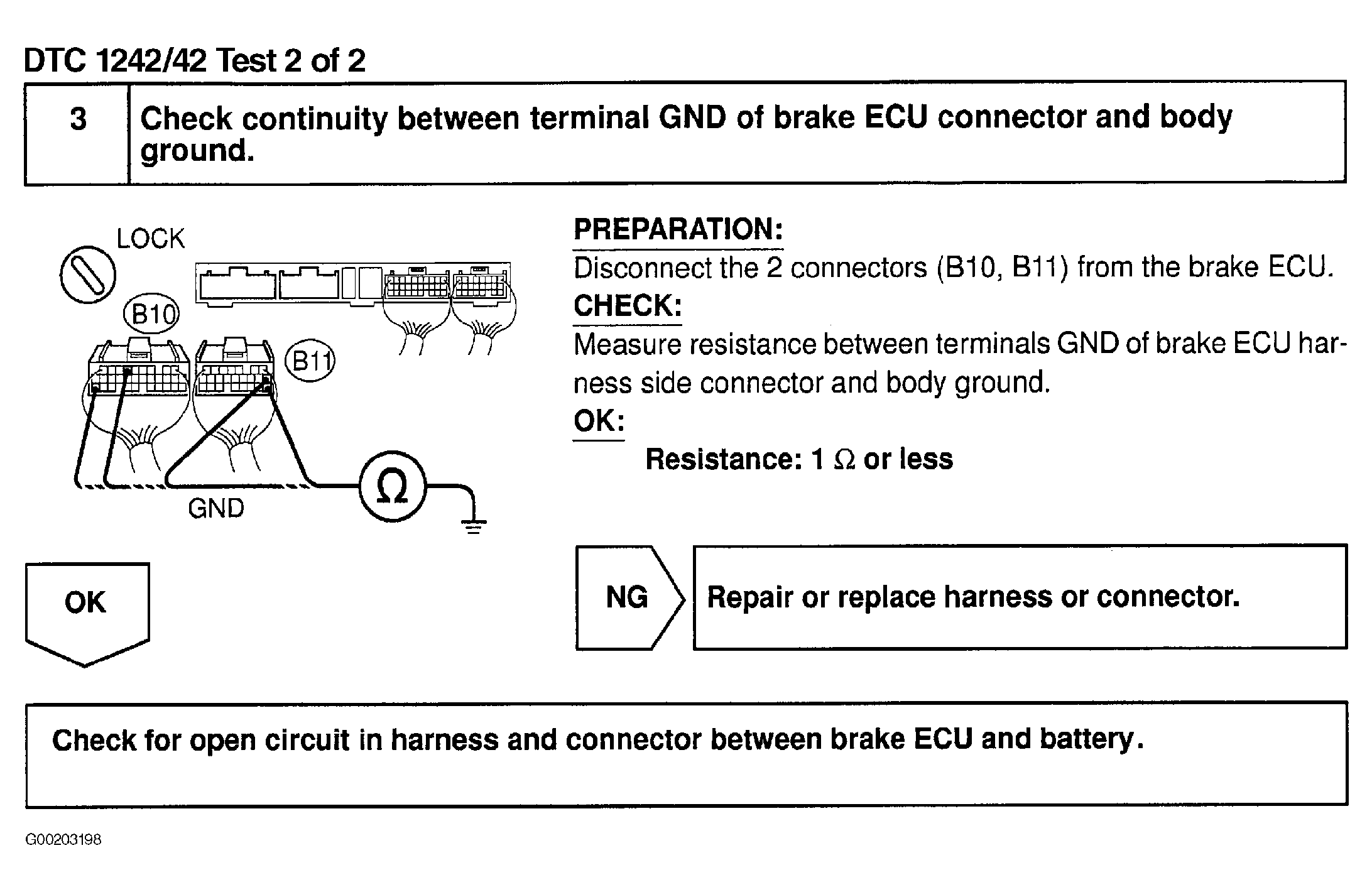 DTC 1242/42 Test 2 of 2

| 3 | Check continuity between terminal GND of brake ECU connector and body ground. |
|---|---|

LOCK

B10

B11

GND

$\Omega$

PREPARATION:
Disconnect the 2 connectors (B10, B11) from the brake ECU.
CHECK:
Measure resistance between terminals GND of brake ECU harness side connector and body ground.
OK:
Resistance: 1 $\Omega$ or less

OK

NG

Repair or replace harness or connector.

Check for open circuit in harness and connector between brake ECU and battery.

G00203198