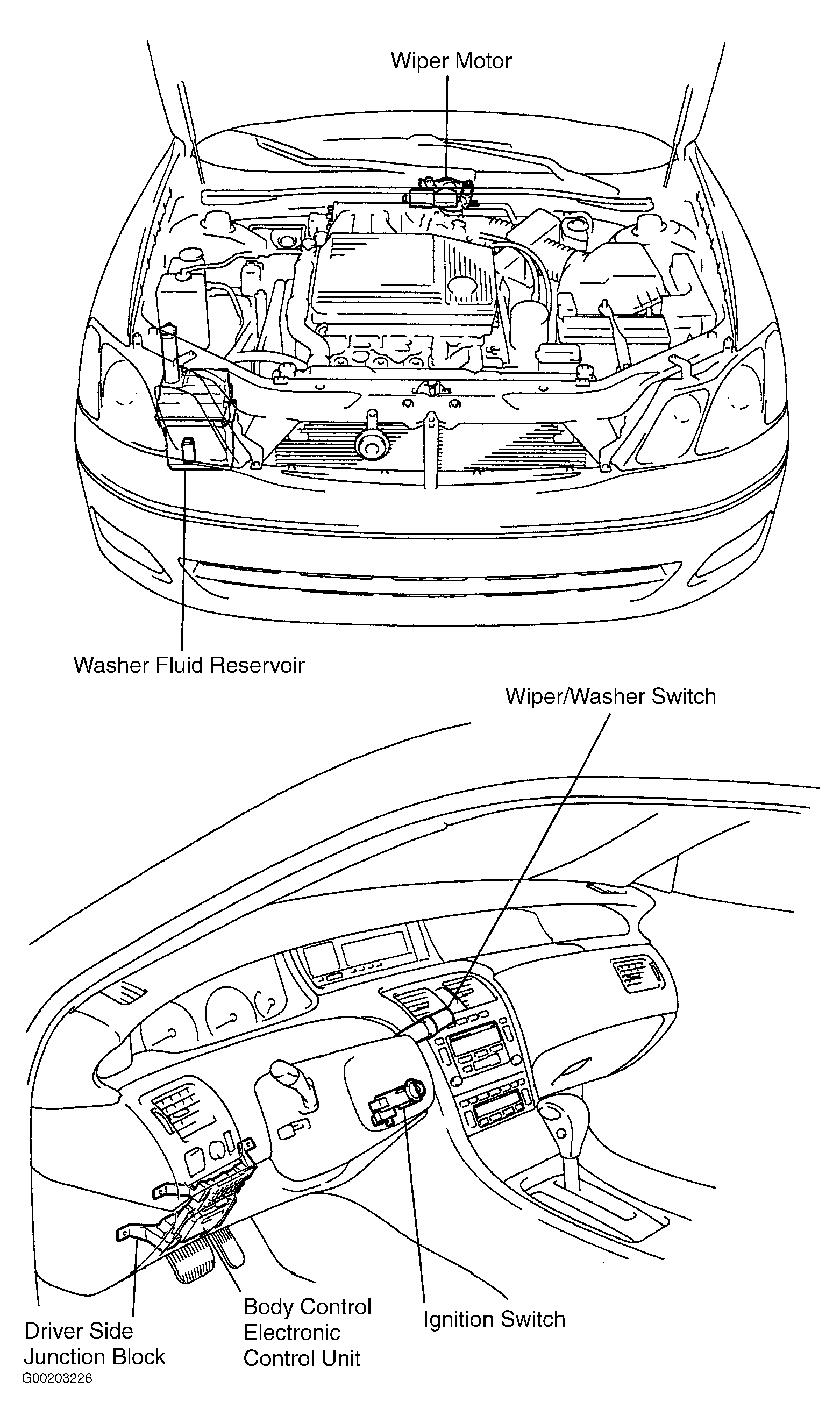 Wiper Motor

Washer Fluid Reservoir

Wiper/Washer Switch

Driver Side Junction Block

Body Control Electronic Control Unit

Ignition Switch

G00203226