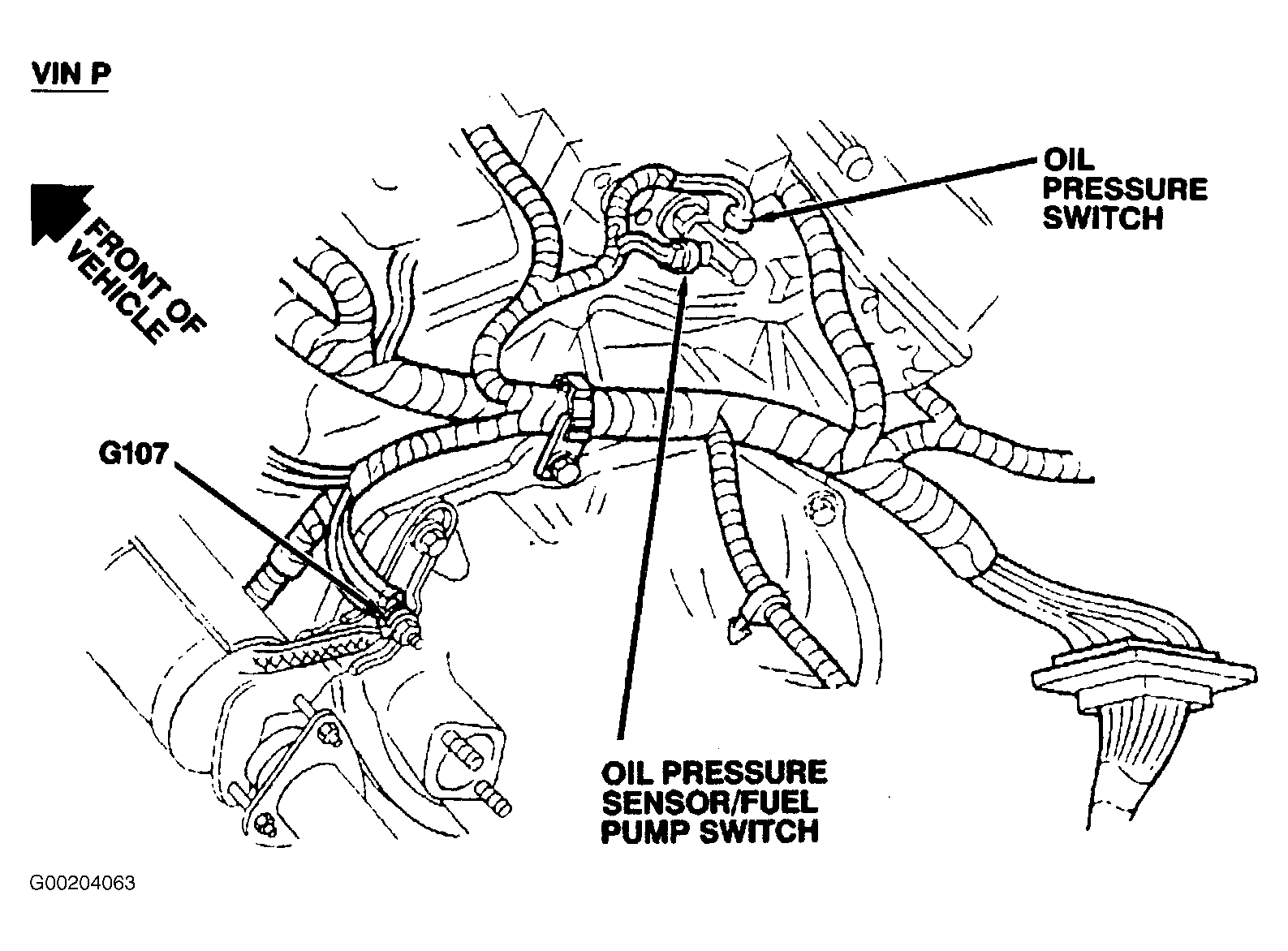 VIN P

FRONT OF VEHICLE

OIL PRESSURE SWITCH

G107

OIL PRESSURE SENSOR/FUEL PUMP SWITCH

G00204063