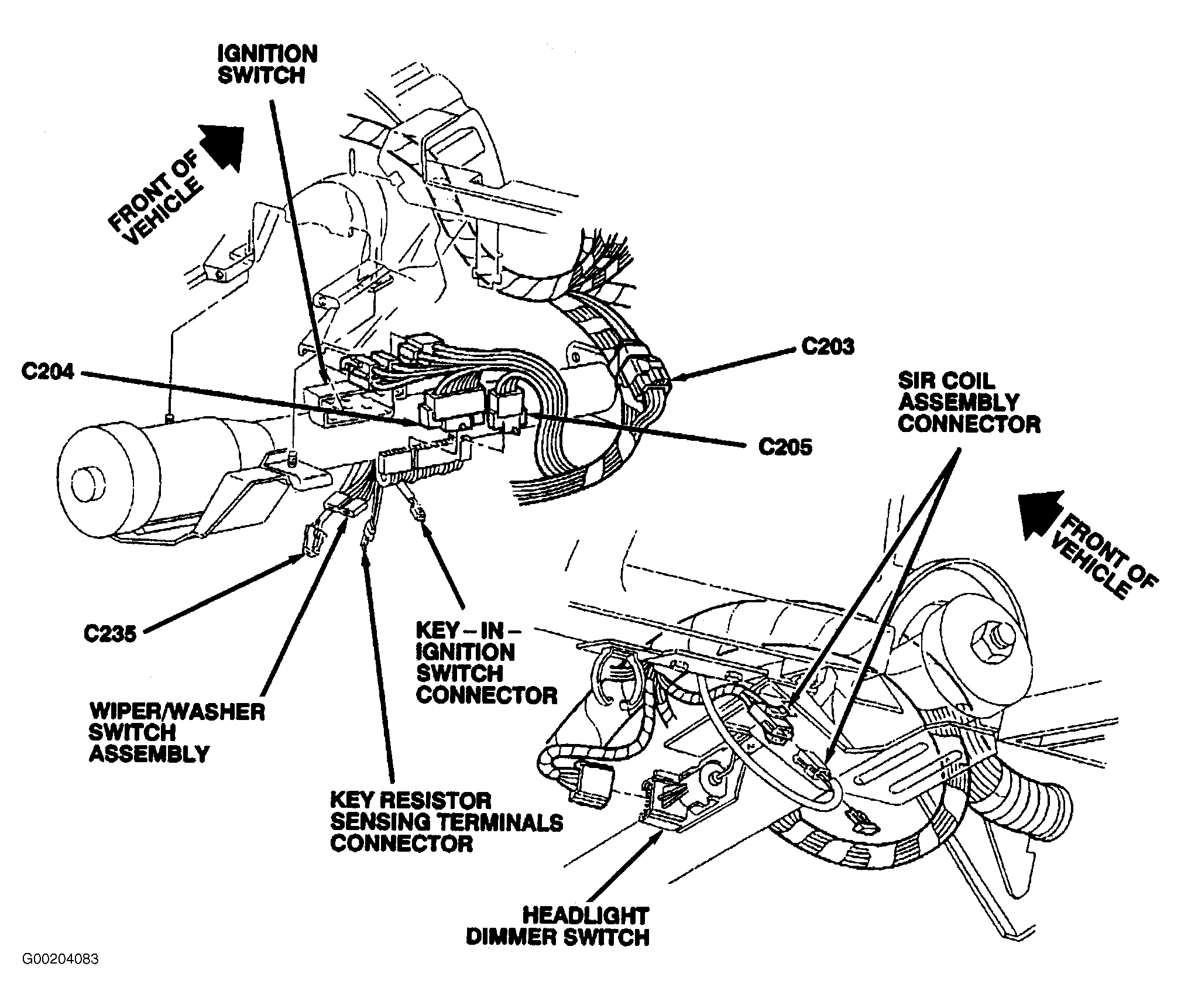 IGNITION SWITCH

FRONT OF VEHICLE

C203

C204

SIR COIL ASSEMBLY CONNECTOR

C205

FRONT OF VEHICLE

C235

KEY – IN – IGNITION SWITCH CONNECTOR

WIPER/WASHER SWITCH ASSEMBLY

KEY RESISTOR SENSING TERMINALS CONNECTOR

HEADLIGHT DIMMER SWITCH

G00204083