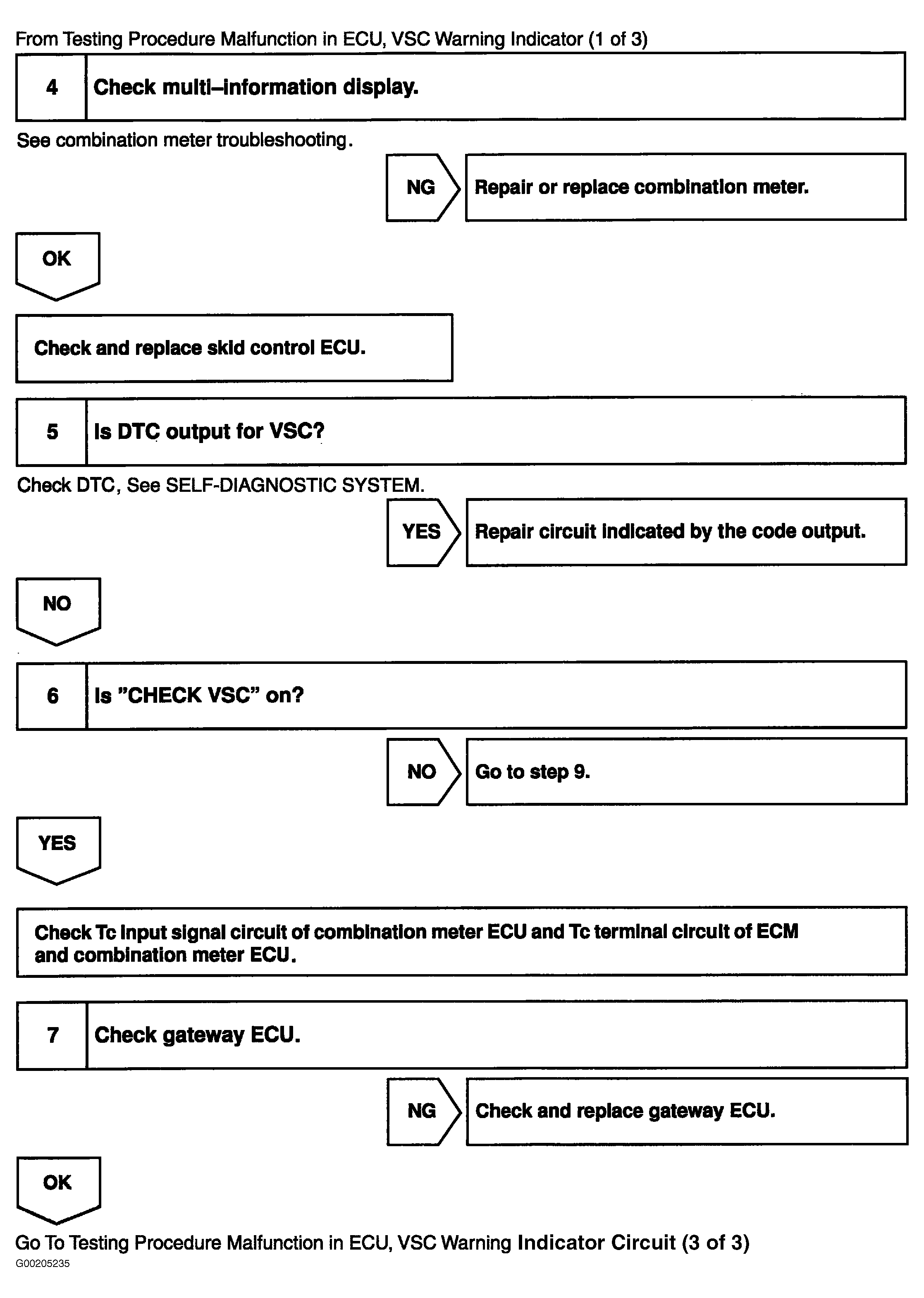 From Testing Procedure Malfunction in ECU, VSC Warning Indicator (1 of 3)

4 Check multi–information display.

See combination meter troubleshooting.

NG

Repair or replace combination meter.

OK

Check and replace skid control ECU.

5 Is DTC output for VSC?

Check DTC, See SELF-DIAGNOSTIC SYSTEM.

YES

Repair circuit indicated by the code output.

NO

6 Is "CHECK VSC" on?

NO

Go to step 9.

YES

Check Tc input signal circuit of combination meter ECU and Tc terminal circuit of ECM and combination meter ECU.

7 Check gateway ECU.

NG

Check and replace gateway ECU.

OK

Go To Testing Procedure Malfunction in ECU, VSC Warning Indicator Circuit (3 of 3)

G00205235