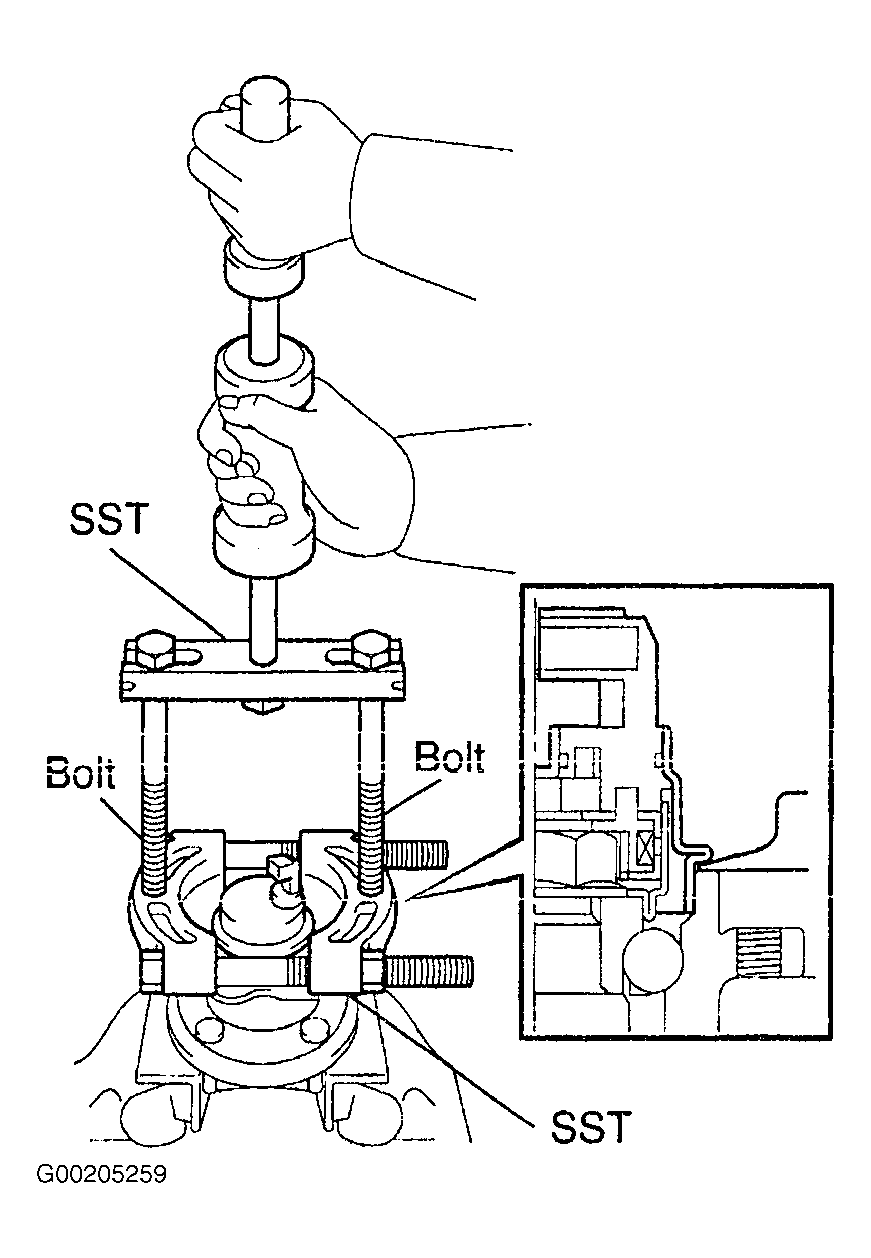 SST

Bolt

Bolt

SST

G00205259