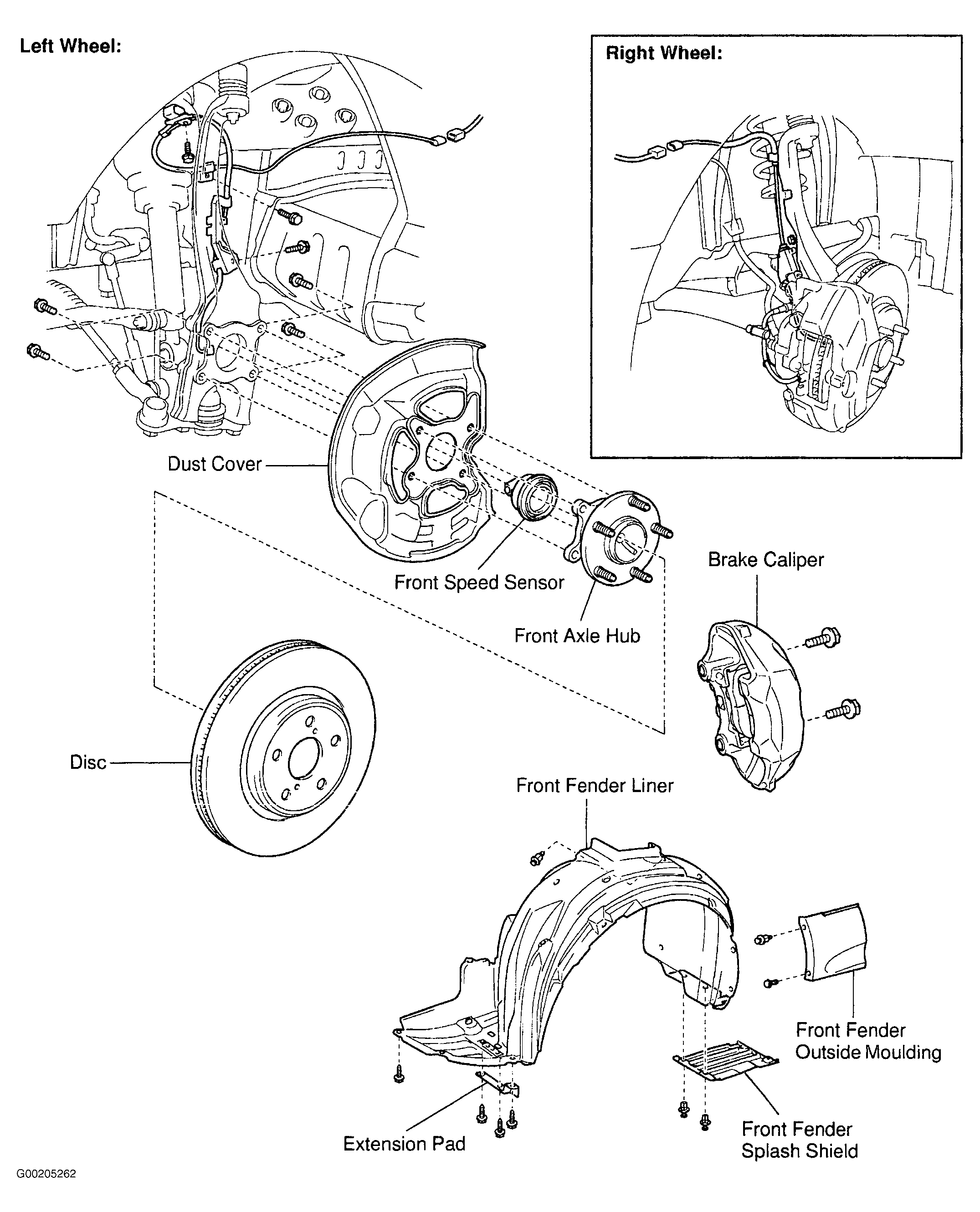 Left Wheel:

Right Wheel:

Dust Cover

Front Speed Sensor

Front Axle Hub

Brake Caliper

Disc

Front Fender Liner

Front Fender Outside Moulding

Extension Pad

Front Fender Splash Shield

G00205262