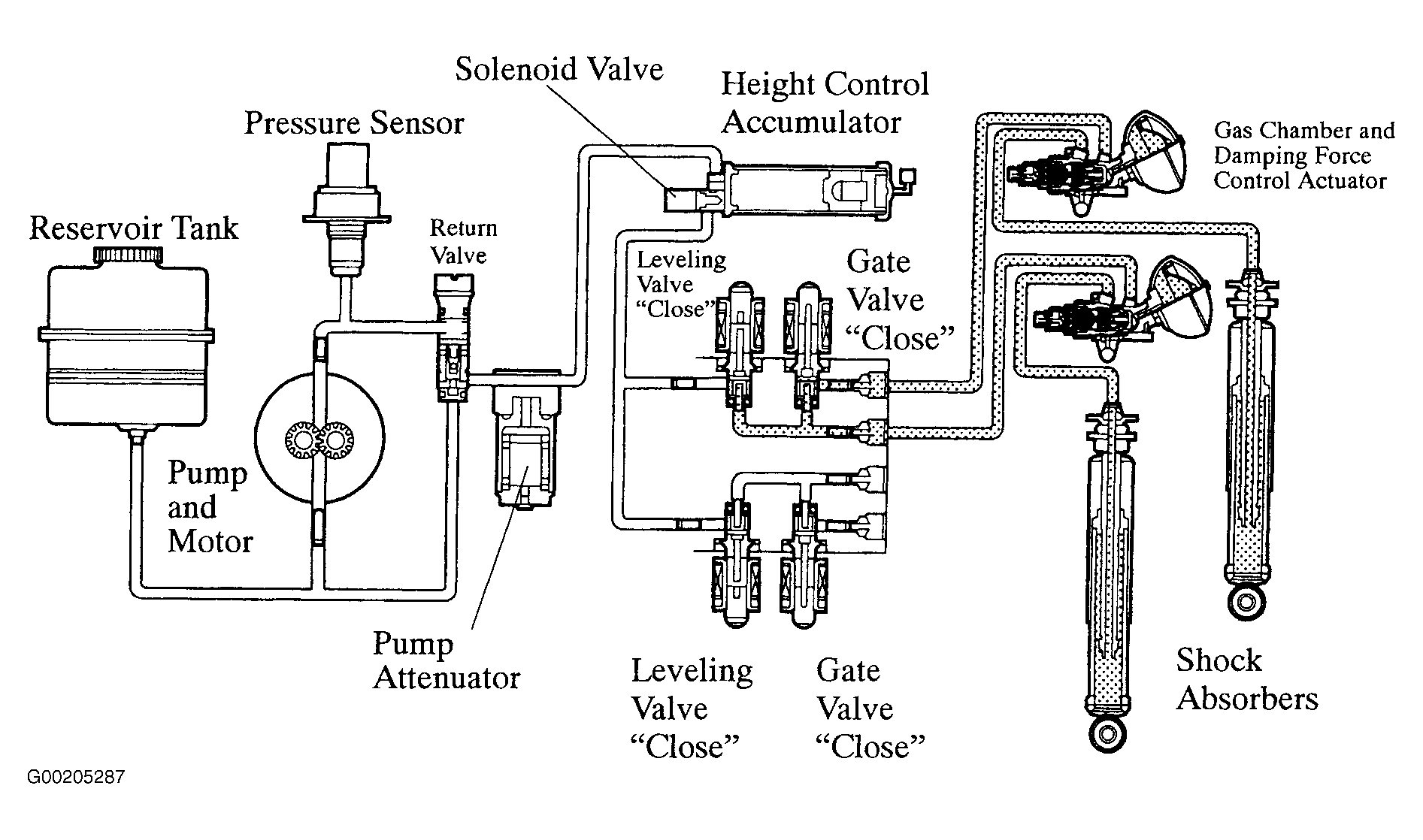 Solenoid Valve

Height Control Accumulator

Pressure Sensor

Gas Chamber and Damping Force Control Actuator

Reservoir Tank

Return Valve

Leveling Valve "Close"

Gate Valve "Close"

Pump and Motor

Pump Attenuator

Leveling Valve "Close"

Gate Valve "Close"

Shock Absorbers

G00205287