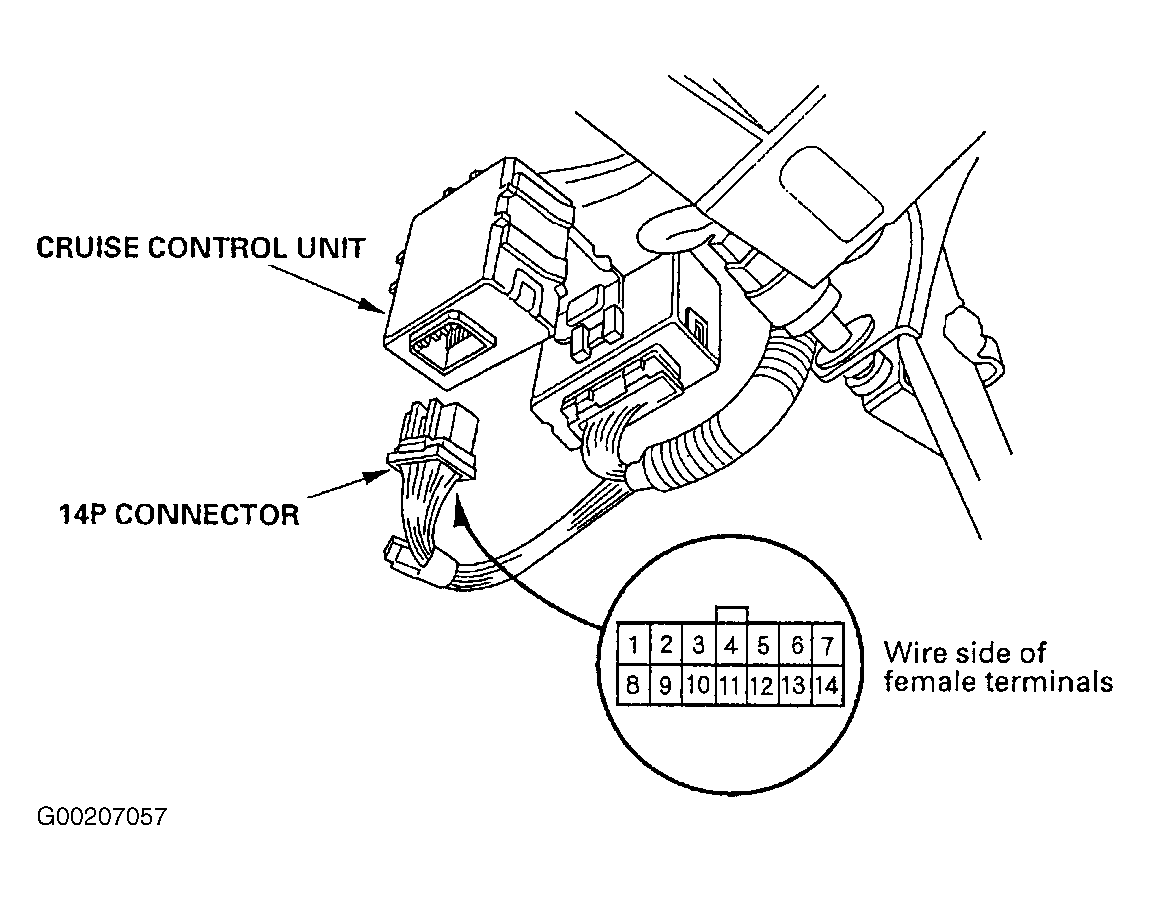 CRUISE CONTROL UNIT

14P CONNECTOR

| 1 | 2 | 3 | 4 | 5 | 6 | 7 |
|---|---|---|---|---|---|---|
| 8 | 9 | 10 | 11 | 12 | 13 | 14 |

Wire side of female terminals

G00207057