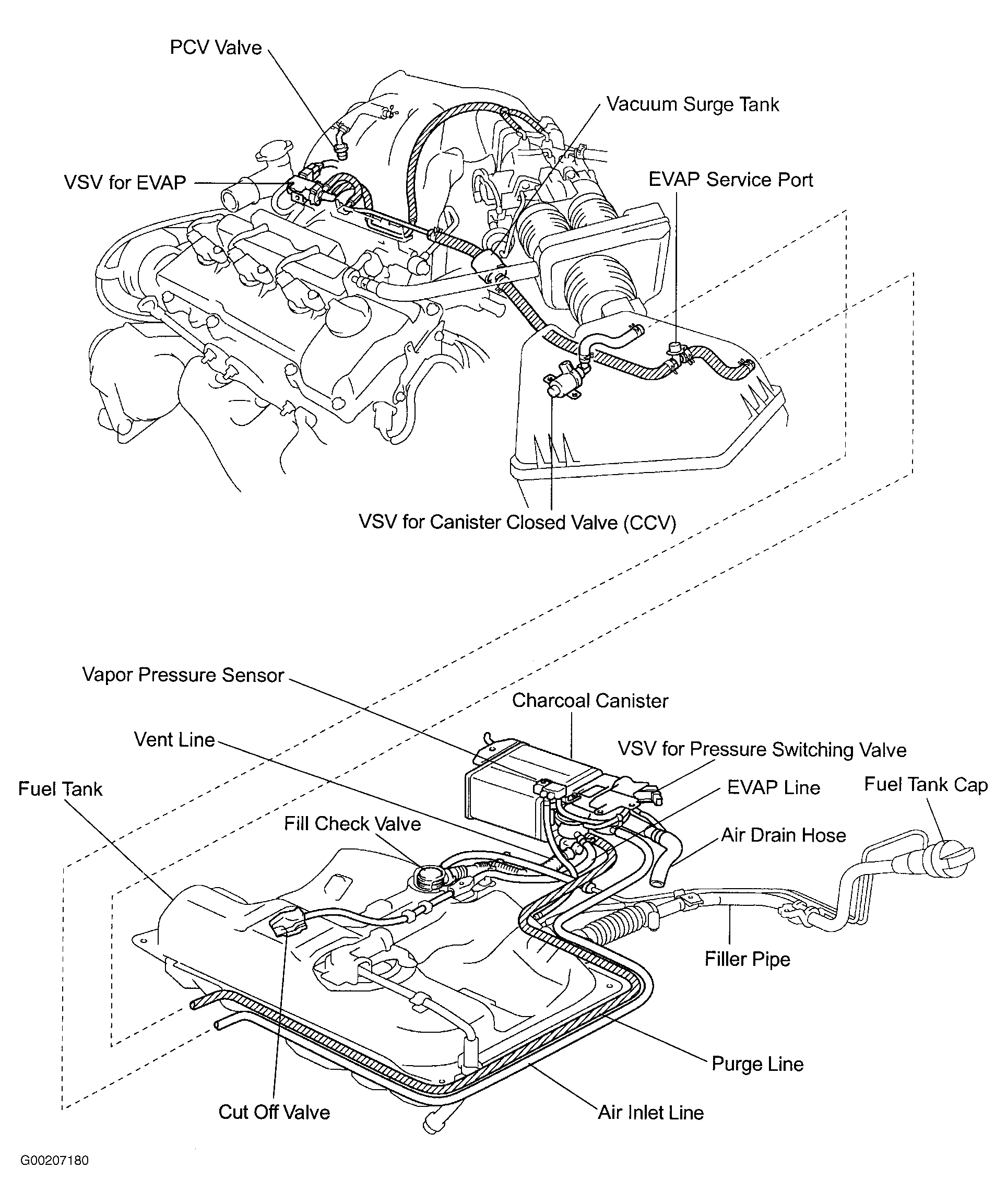 PCV Valve

Vacuum Surge Tank

VSV for EVAP

EVAP Service Port

VSV for Canister Closed Valve (CCV)

Vapor Pressure Sensor

Charcoal Canister

Vent Line

VSV for Pressure Switching Valve

Fuel Tank

EVAP Line

Fuel Tank Cap

Fill Check Valve

Air Drain Hose

Filler Pipe

Purge Line

Cut Off Valve

Air Inlet Line

G00207180