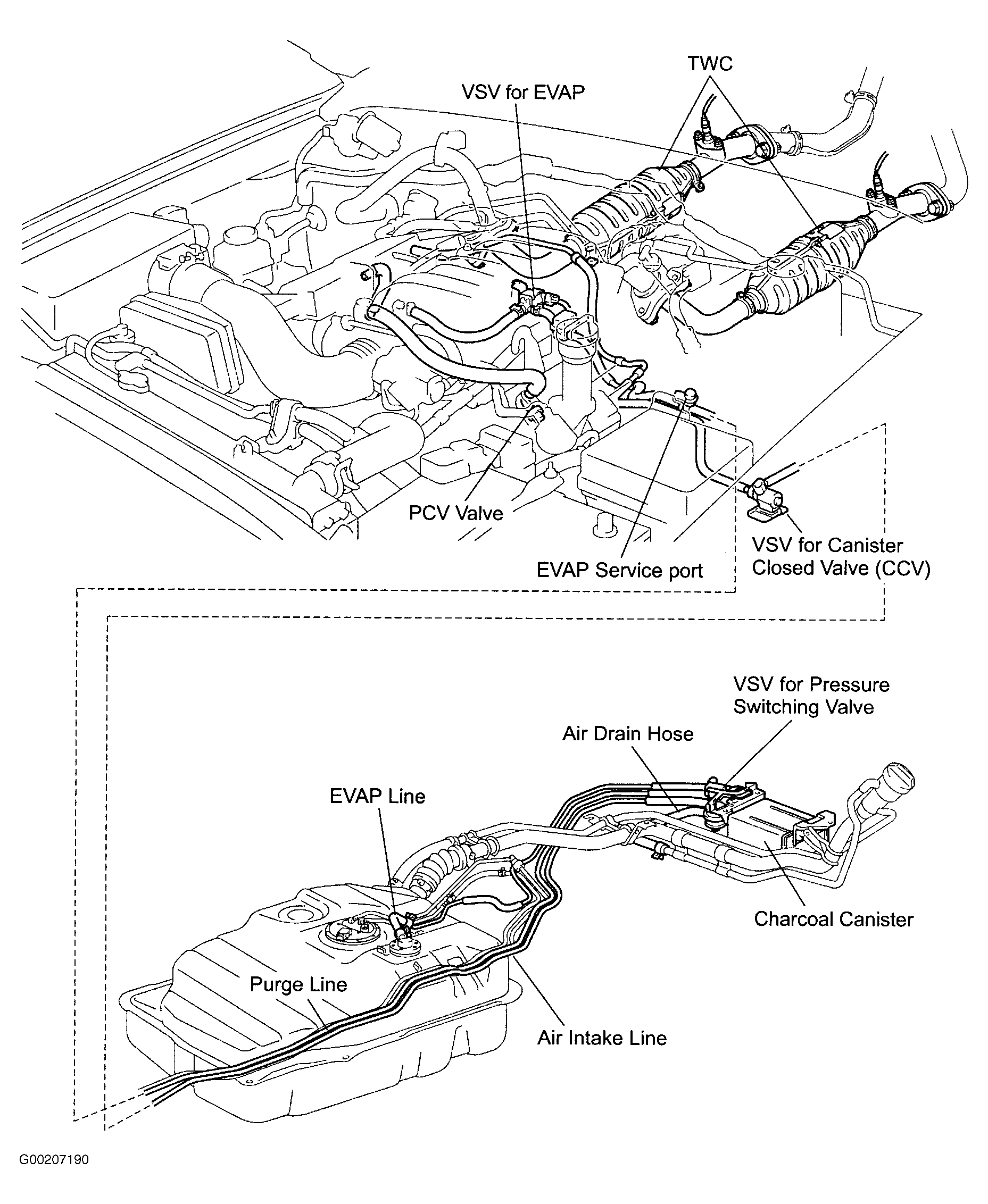 TWC

VSV for EVAP

PCV Valve

EVAP Service port

VSV for Canister Closed Valve (CCV)

VSV for Pressure Switching Valve

Air Drain Hose

EVAP Line

Charcoal Canister

Purge Line

Air Intake Line

G00207190