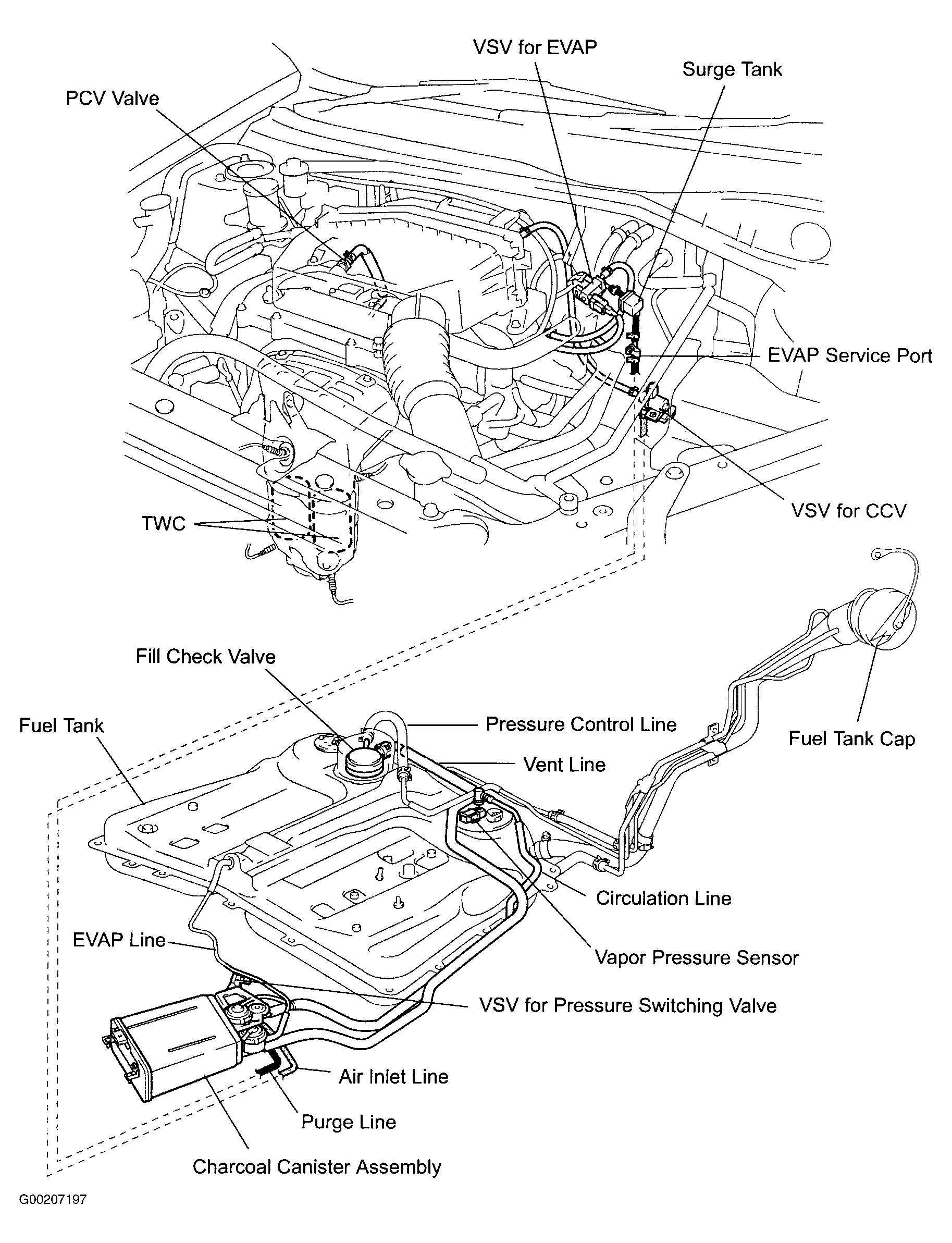 VSV for EVAP

Surge Tank

PCV Valve

EVAP Service Port

VSV for CCV

TWC

Fill Check Valve

Fuel Tank

Pressure Control Line

Vent Line

Fuel Tank Cap

Circulation Line

EVAP Line

Vapor Pressure Sensor

VSV for Pressure Switching Valve

Air Inlet Line

Purge Line

Charcoal Canister Assembly

G00207197