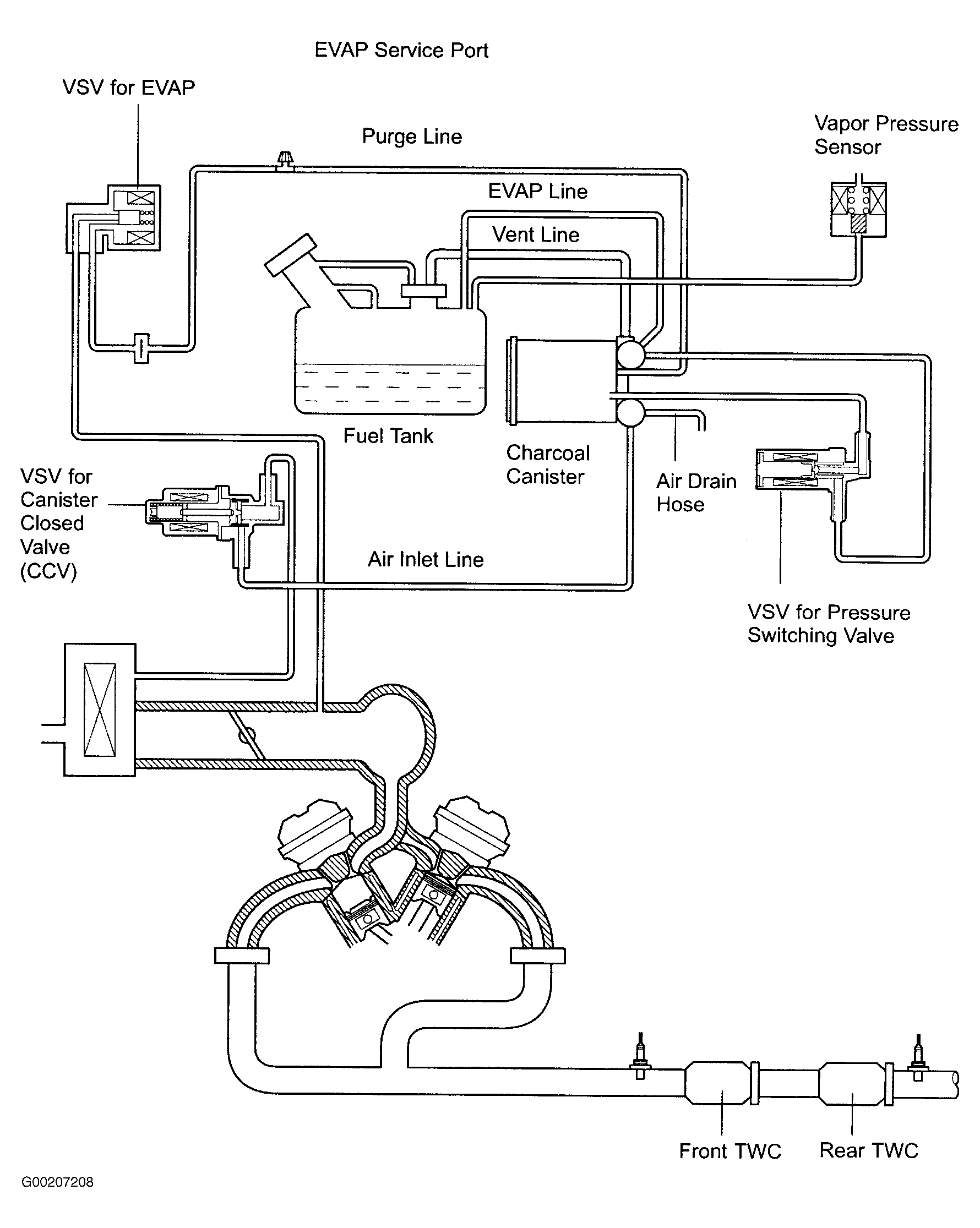 EVAP Service Port

VSV for EVAP

Purge Line

Vapor Pressure Sensor

EVAP Line

Vent Line

Fuel Tank

Charcoal Canister

Air Drain Hose

VSV for Canister Closed Valve (CCV)

Air Inlet Line

VSV for Pressure Switching Valve

Front TWC

Rear TWC

G00207208