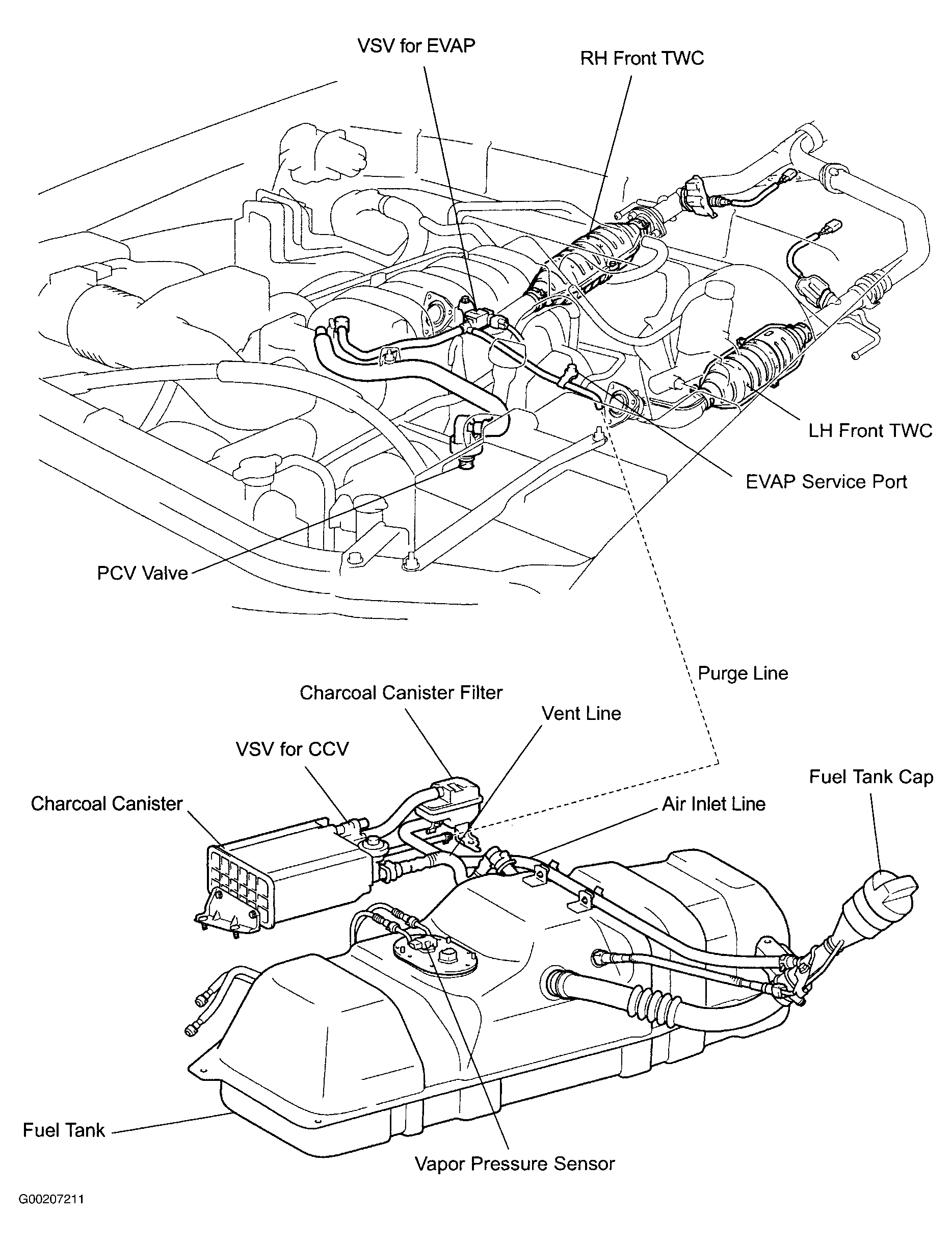 VSV for EVAP
RH Front TWC
LH Front TWC
EVAP Service Port
PCV Valve
Purge Line
Charcoal Canister Filter
Vent Line
VSV for CCV
Fuel Tank Cap
Charcoal Canister
Air Inlet Line
Fuel Tank
Vapor Pressure Sensor
G00207211