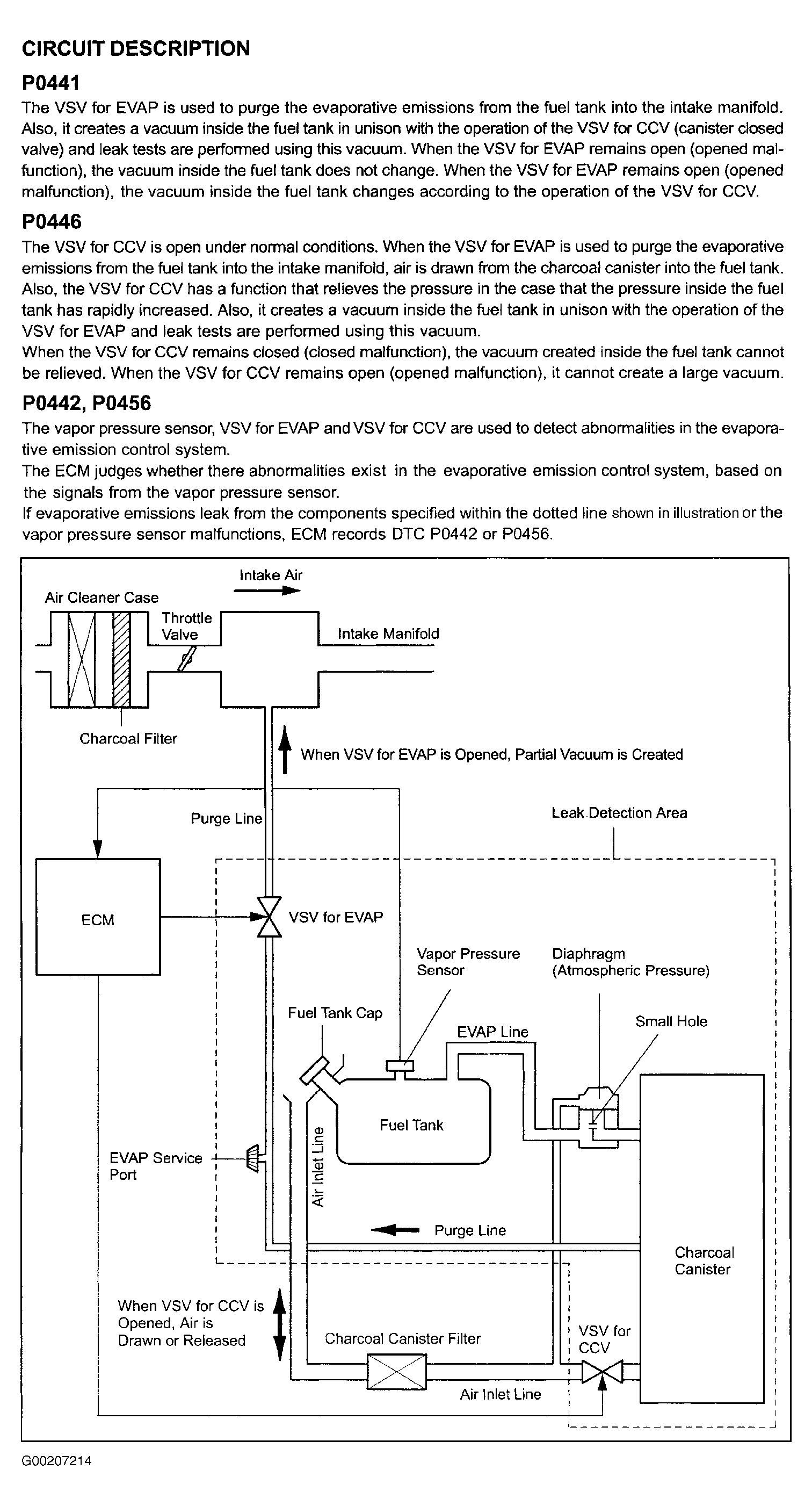 CIRCUIT DESCRIPTION

P0441

The VSV for EVAP is used to purge the evaporative emissions from the fuel tank into the intake manifold. Also, it creates a vacuum inside the fuel tank in unison with the operation of the VSV for CCV (canister closed valve) and leak tests are performed using this vacuum. When the VSV for EVAP remains open (opened malfunction), the vacuum inside the fuel tank does not change. When the VSV for EVAP remains open (opened malfunction), the vacuum inside the fuel tank changes according to the operation of the VSV for CCV.

P0446

The VSV for CCV is open under normal conditions. When the VSV for EVAP is used to purge the evaporative emissions from the fuel tank into the intake manifold, air is drawn from the charcoal canister into the fuel tank. Also, the VSV for CCV has a function that relieves the pressure in the case that the pressure inside the fuel tank has rapidly increased. Also, it creates a vacuum inside the fuel tank in unison with the operation of the VSV for EVAP and leak tests are performed using this vacuum.
When the VSV for CCV remains closed (closed malfunction), the vacuum created inside the fuel tank cannot be relieved. When the VSV for CCV remains open (opened malfunction), it cannot create a large vacuum.

P0442, P0456

The vapor pressure sensor, VSV for EVAP and VSV for CCV are used to detect abnormalities in the evaporative emission control system.
The ECM judges whether there abnormalities exist in the evaporative emission control system, based on the signals from the vapor pressure sensor.
If evaporative emissions leak from the components specified within the dotted line shown in illustration or the vapor pressure sensor malfunctions, ECM records DTC P0442 or P0456.

Intake Air
Air Cleaner Case
Throttle Valve
Intake Manifold
Charcoal Filter
When VSV for EVAP is Opened, Partial Vacuum is Created
Purge Line
Leak Detection Area
ECM
VSV for EVAP
Vapor Pressure Sensor
Diaphragm (Atmospheric Pressure)
Fuel Tank Cap
EVAP Line
Small Hole
Fuel Tank
Air Inlet Line
EVAP Service Port
Purge Line
Charcoal Canister
When VSV for CCV is Opened, Air is Drawn or Released
Charcoal Canister Filter
VSV for CCV
Air Inlet Line

G00207214