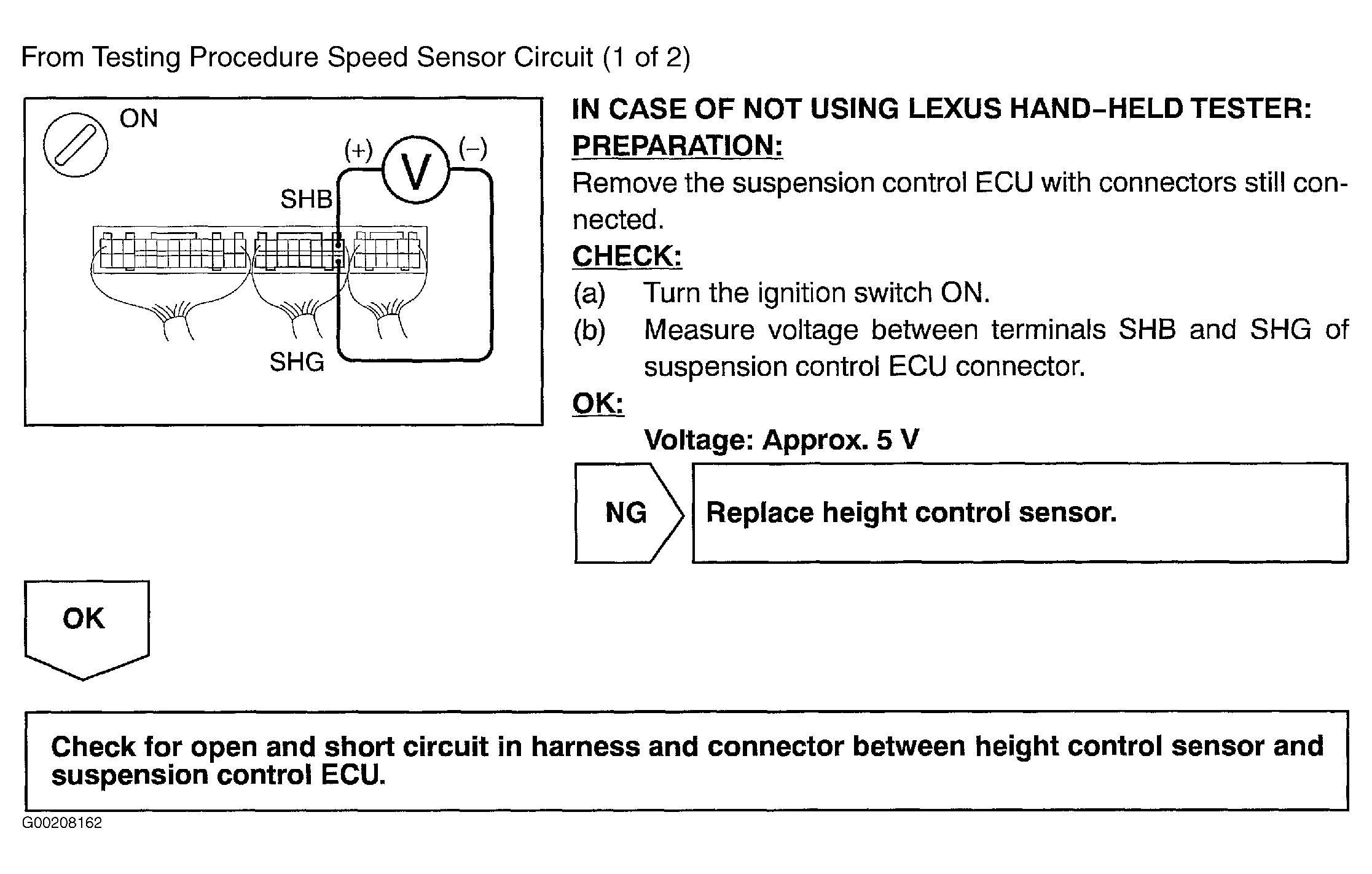 From Testing Procedure Speed Sensor Circuit (1 of 2)

ON

(+) V (–)

SHB

SHG

IN CASE OF NOT USING LEXUS HAND–HELD TESTER:
PREPARATION:
Remove the suspension control ECU with connectors still connected.
CHECK:
(a) Turn the ignition switch ON.
(b) Measure voltage between terminals SHB and SHG of suspension control ECU connector.
OK:
Voltage: Approx. 5 V

NG

Replace height control sensor.

OK

Check for open and short circuit in harness and connector between height control sensor and suspension control ECU.

G00208162