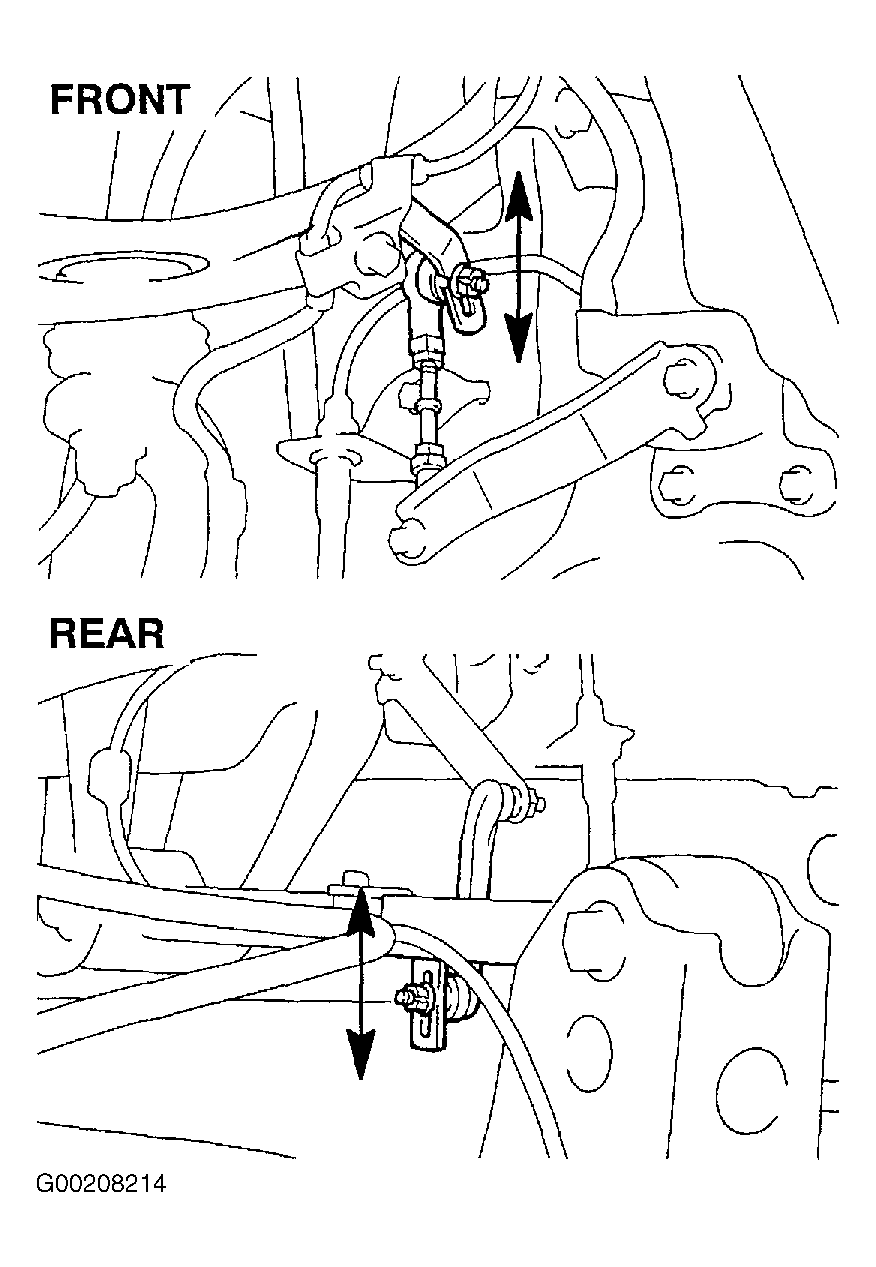 FRONT

REAR

G00208214