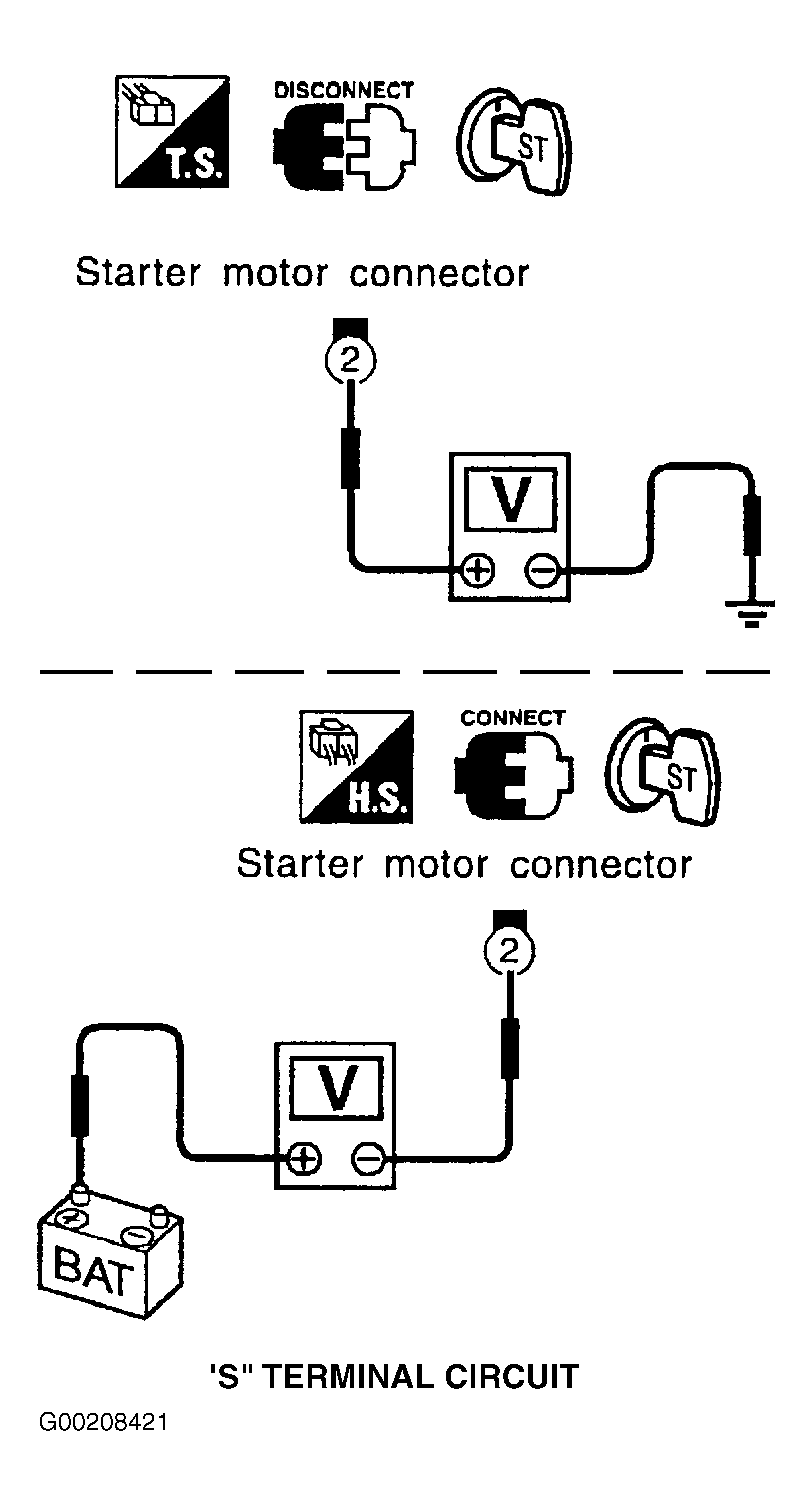 T.S.
DISCONNECT
ST

Starter motor connector

2

V

+ −

H.S.
CONNECT
ST

Starter motor connector

2

V

+ −

+ −
BAT

'S" TERMINAL CIRCUIT

G00208421