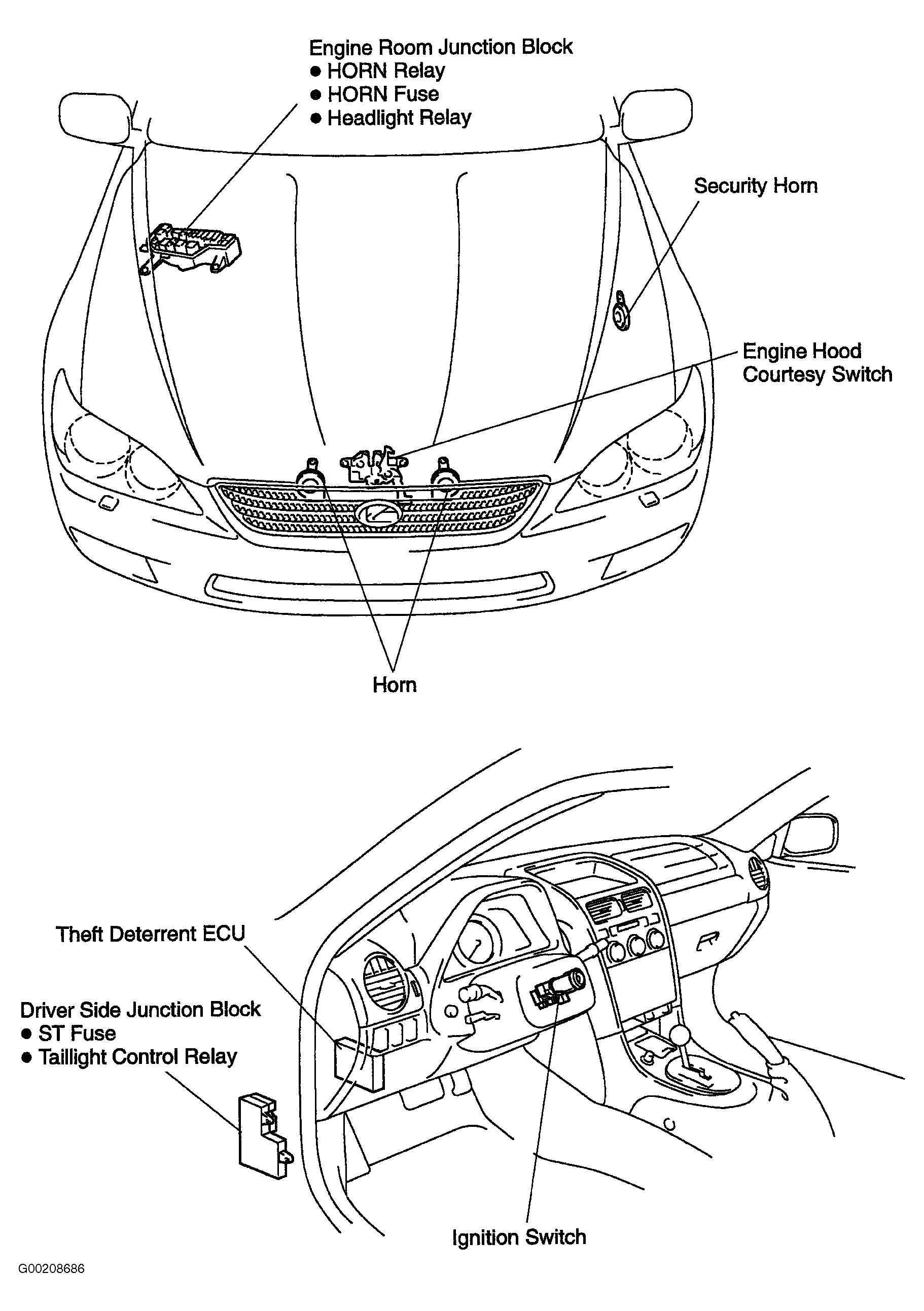 Engine Room Junction Block
● HORN Relay
● HORN Fuse
● Headlight Relay

Security Horn

Engine Hood
Courtesy Switch

Horn

Theft Deterrent ECU

Driver Side Junction Block
● ST Fuse
● Taillight Control Relay

Ignition Switch

G00208686