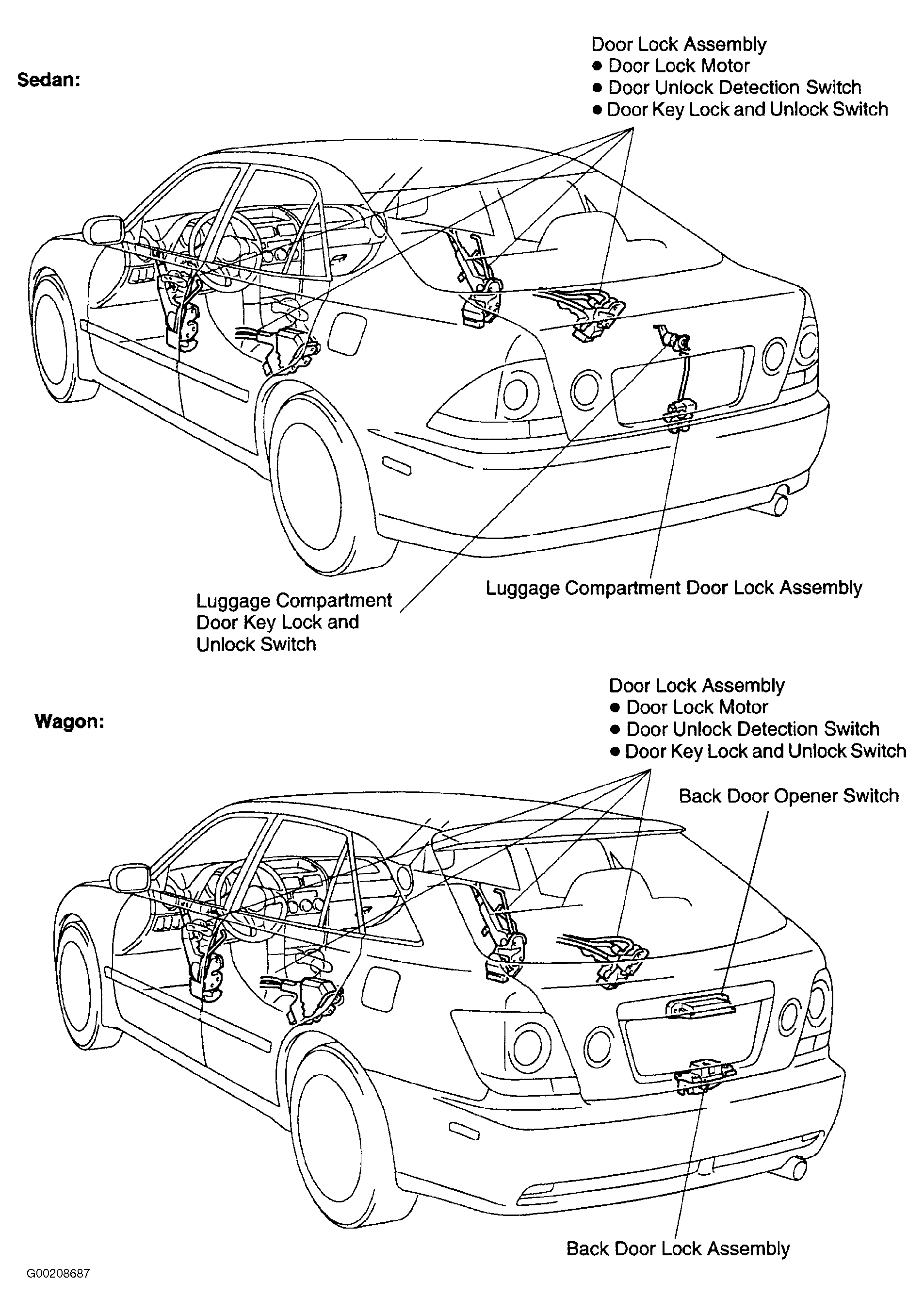 Sedan:

Door Lock Assembly
● Door Lock Motor
● Door Unlock Detection Switch
● Door Key Lock and Unlock Switch

Luggage Compartment Door Key Lock and Unlock Switch

Luggage Compartment Door Lock Assembly

Wagon:

Door Lock Assembly
● Door Lock Motor
● Door Unlock Detection Switch
● Door Key Lock and Unlock Switch

Back Door Opener Switch

Back Door Lock Assembly

G00208687