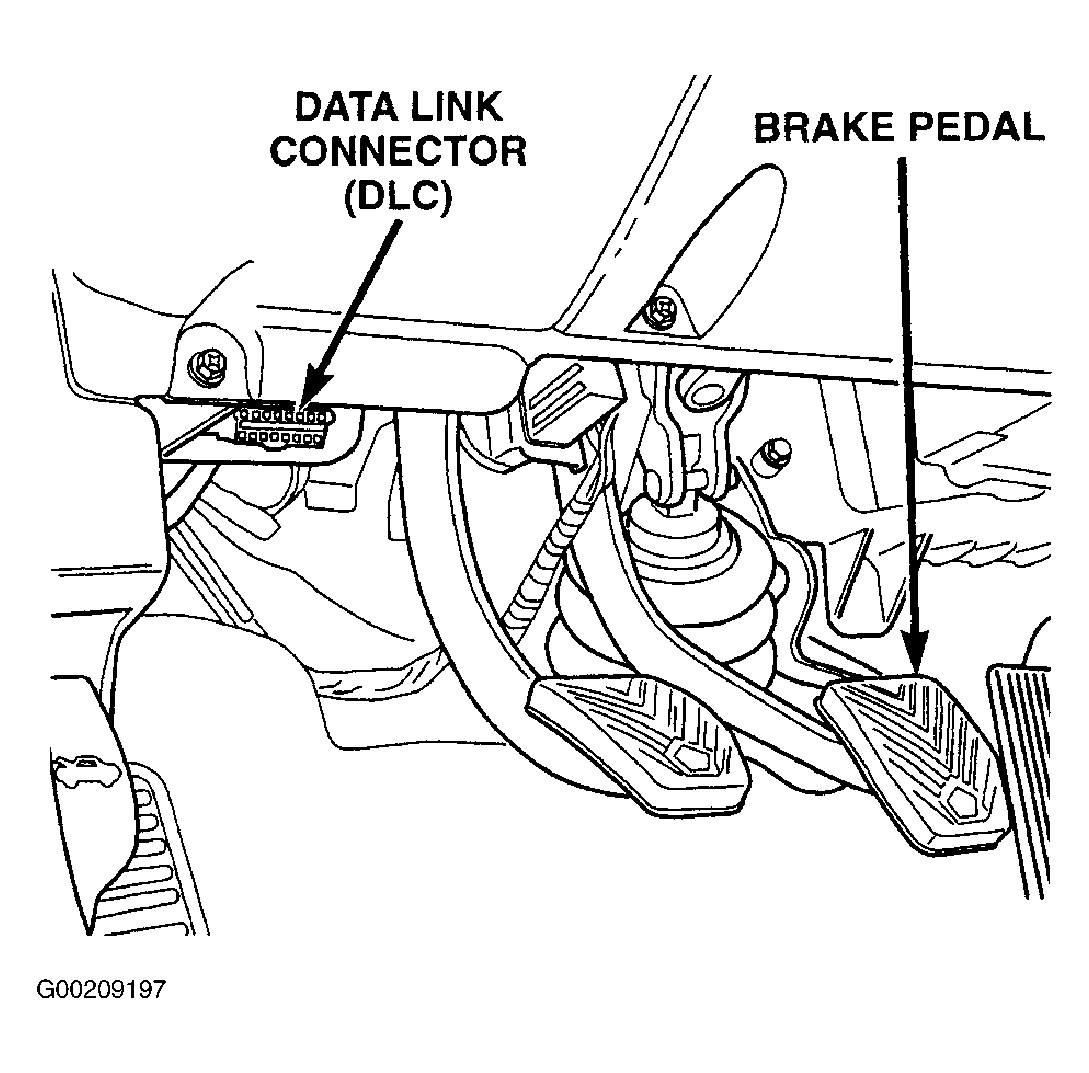 DATA LINK CONNECTOR (DLC)

BRAKE PEDAL

G00209197