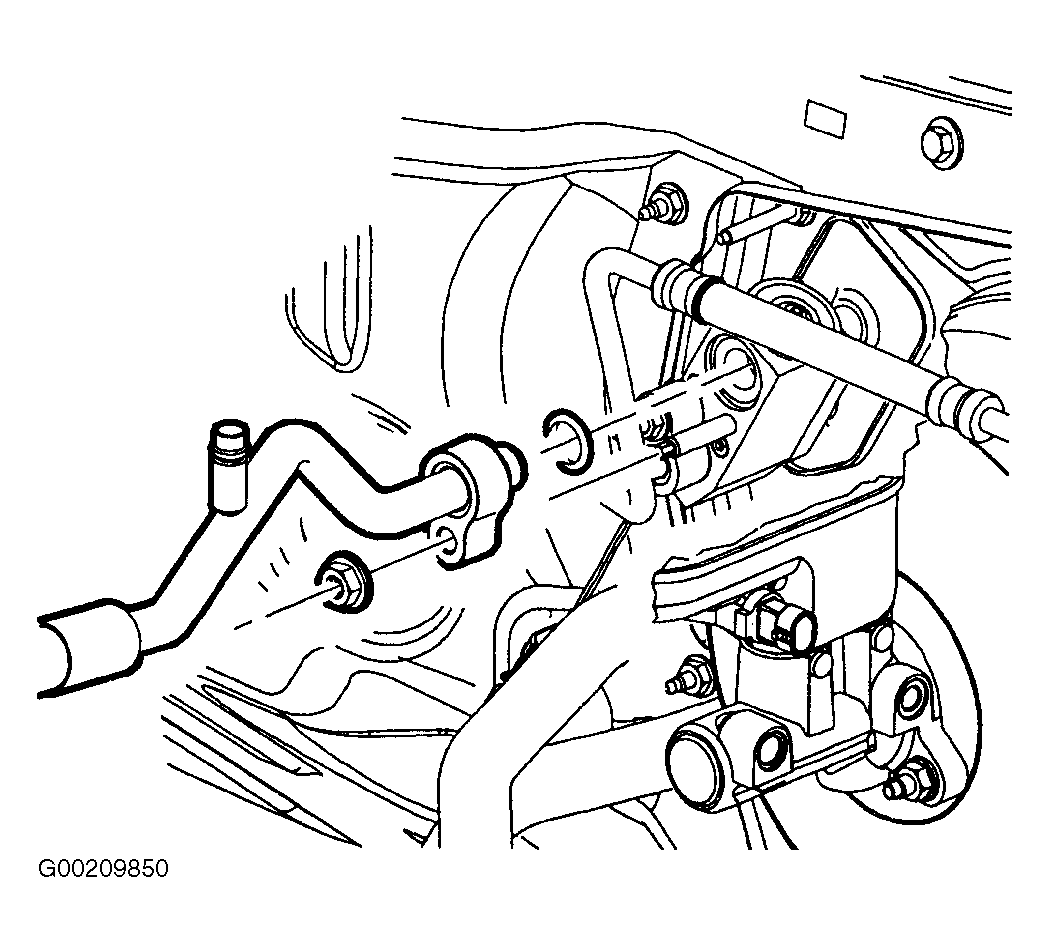 G00209850