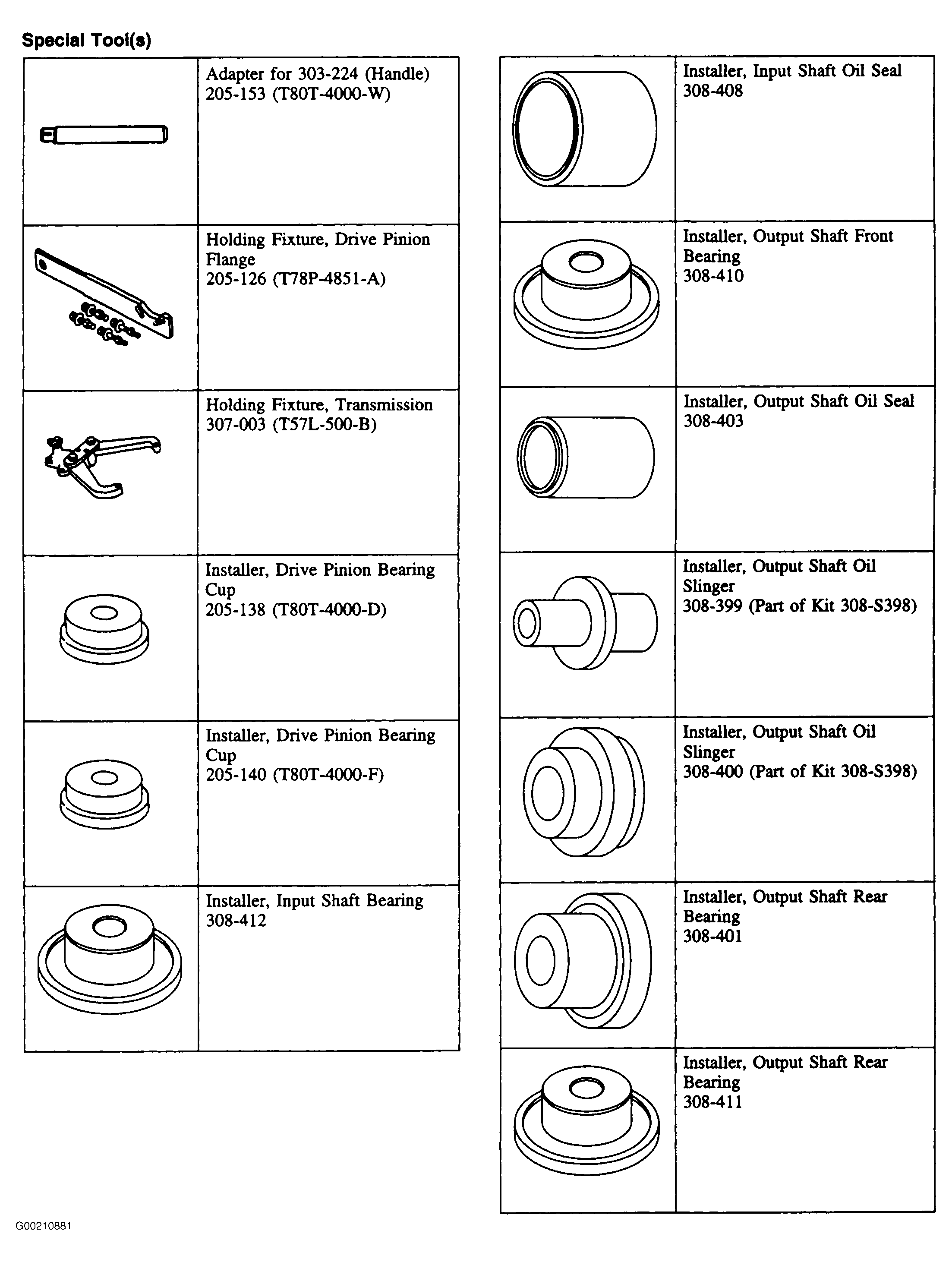 Special Tool(s)

| | |
|---|---|
| | Adapter for 303-224 (Handle) 205-153 (T80T-4000-W) |
| | Holding Fixture, Drive Pinion Flange 205-126 (T78P-4851-A) |
| | Holding Fixture, Transmission 307-003 (T57L-500-B) |
| | Installer, Drive Pinion Bearing Cup 205-138 (T80T-4000-D) |
| | Installer, Drive Pinion Bearing Cup 205-140 (T80T-4000-F) |
| | Installer, Input Shaft Bearing 308-412 |

| | |
|---|---|
| | Installer, Input Shaft Oil Seal 308-408 |
| | Installer, Output Shaft Front Bearing 308-410 |
| | Installer, Output Shaft Oil Seal 308-403 |
| | Installer, Output Shaft Oil Slinger 308-399 (Part of Kit 308-S398) |
| | Installer, Output Shaft Oil Slinger 308-400 (Part of Kit 308-S398) |
| | Installer, Output Shaft Rear Bearing 308-401 |
| | Installer, Output Shaft Rear Bearing 308-411 |

G00210881