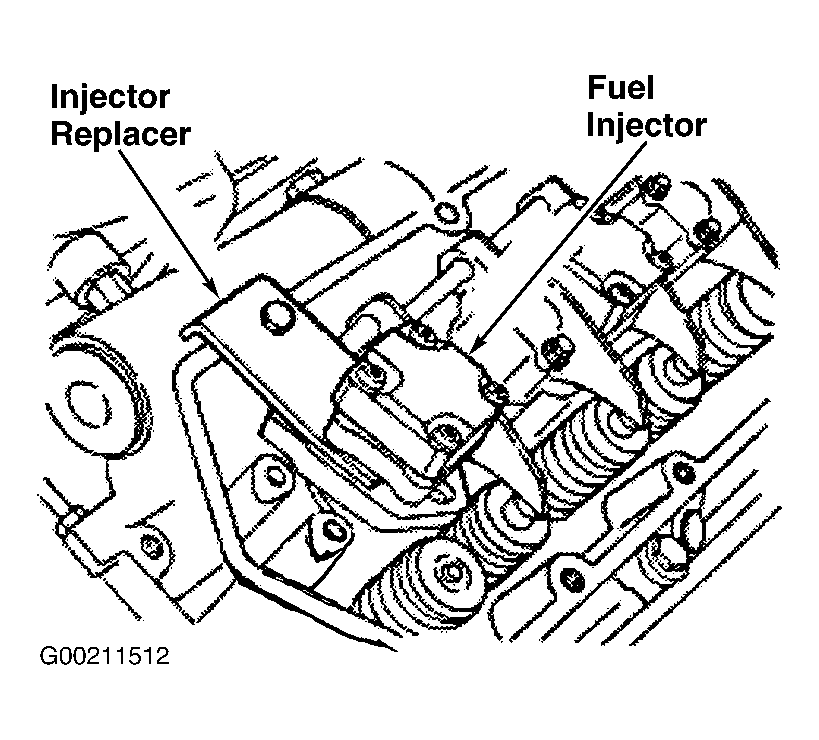 Injector Replacer

Fuel Injector

G00211512