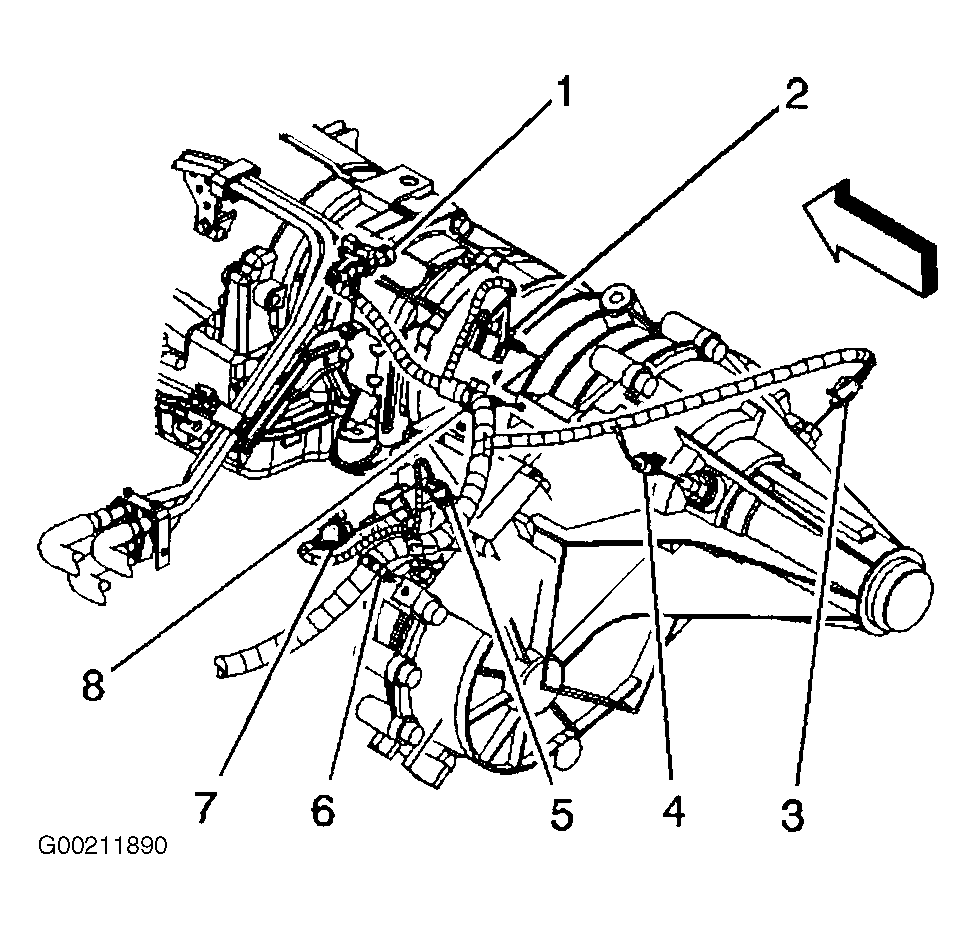 1
2
8
7
6
5
4
3
G00211890