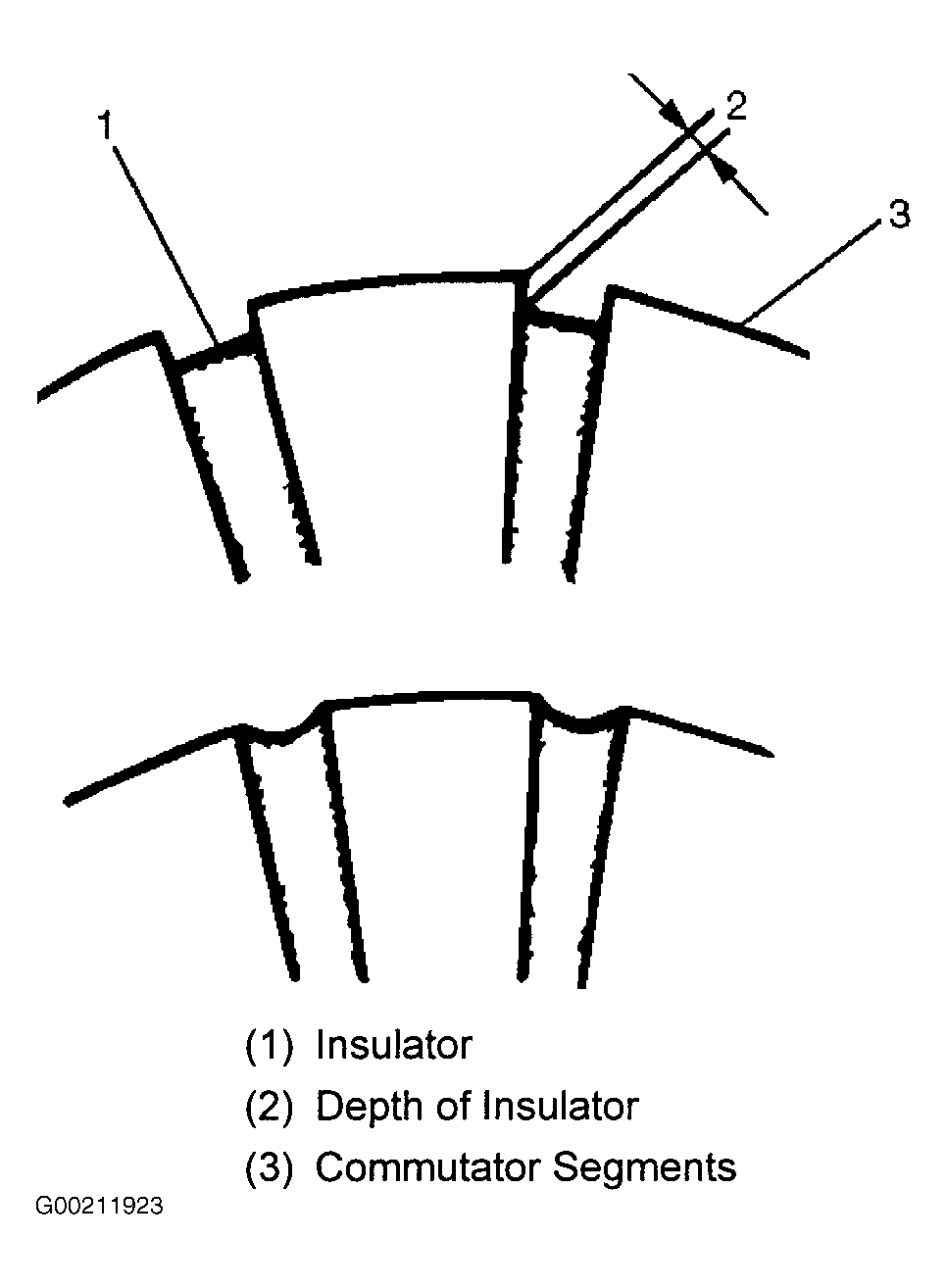 1

2

3

(1) Insulator

(2) Depth of Insulator

(3) Commutator Segments

G00211923