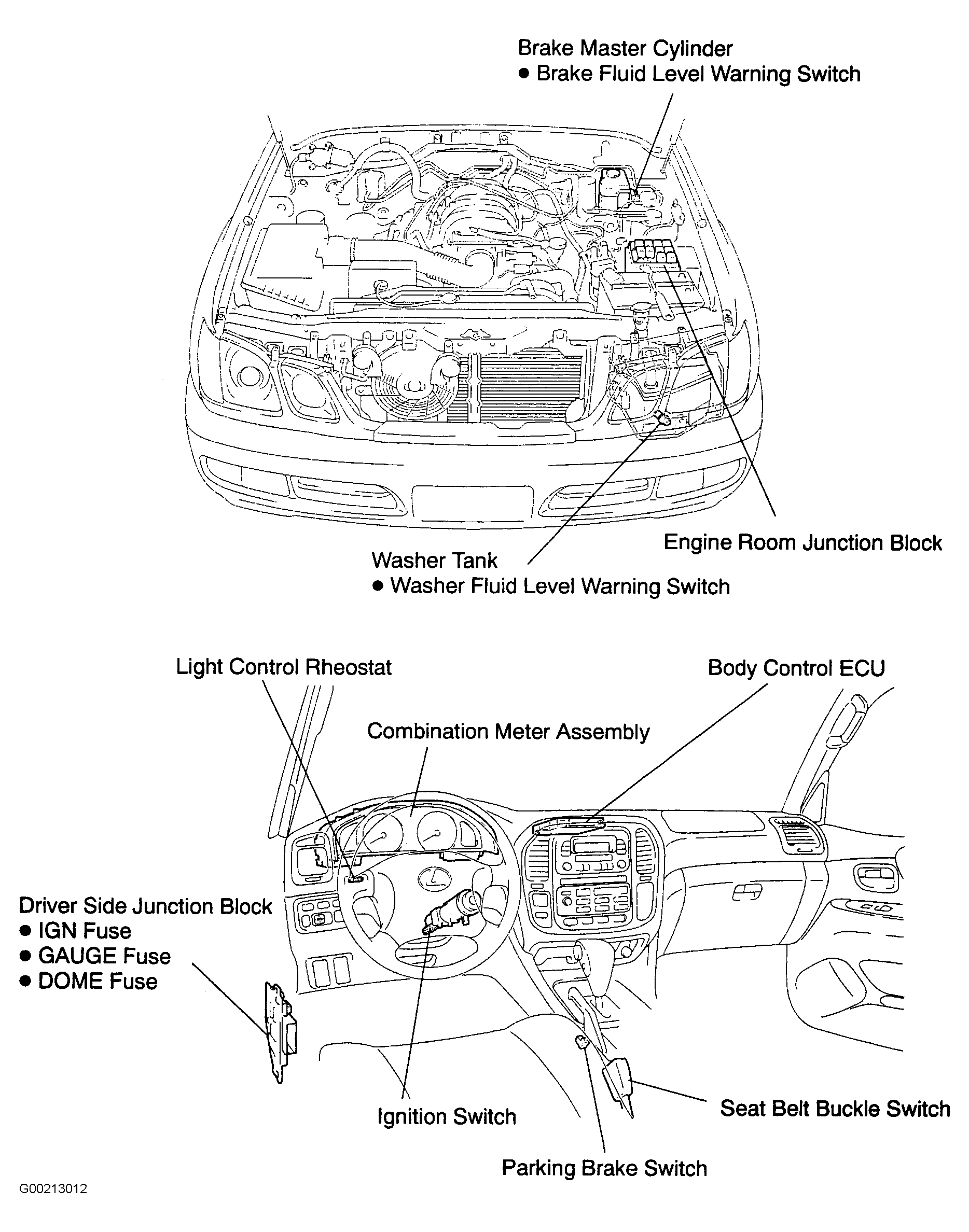 Brake Master Cylinder
● Brake Fluid Level Warning Switch

Engine Room Junction Block

Washer Tank
● Washer Fluid Level Warning Switch

Light Control Rheostat

Body Control ECU

Combination Meter Assembly

Driver Side Junction Block
● IGN Fuse
● GAUGE Fuse
● DOME Fuse

Ignition Switch

Seat Belt Buckle Switch

Parking Brake Switch

G00213012