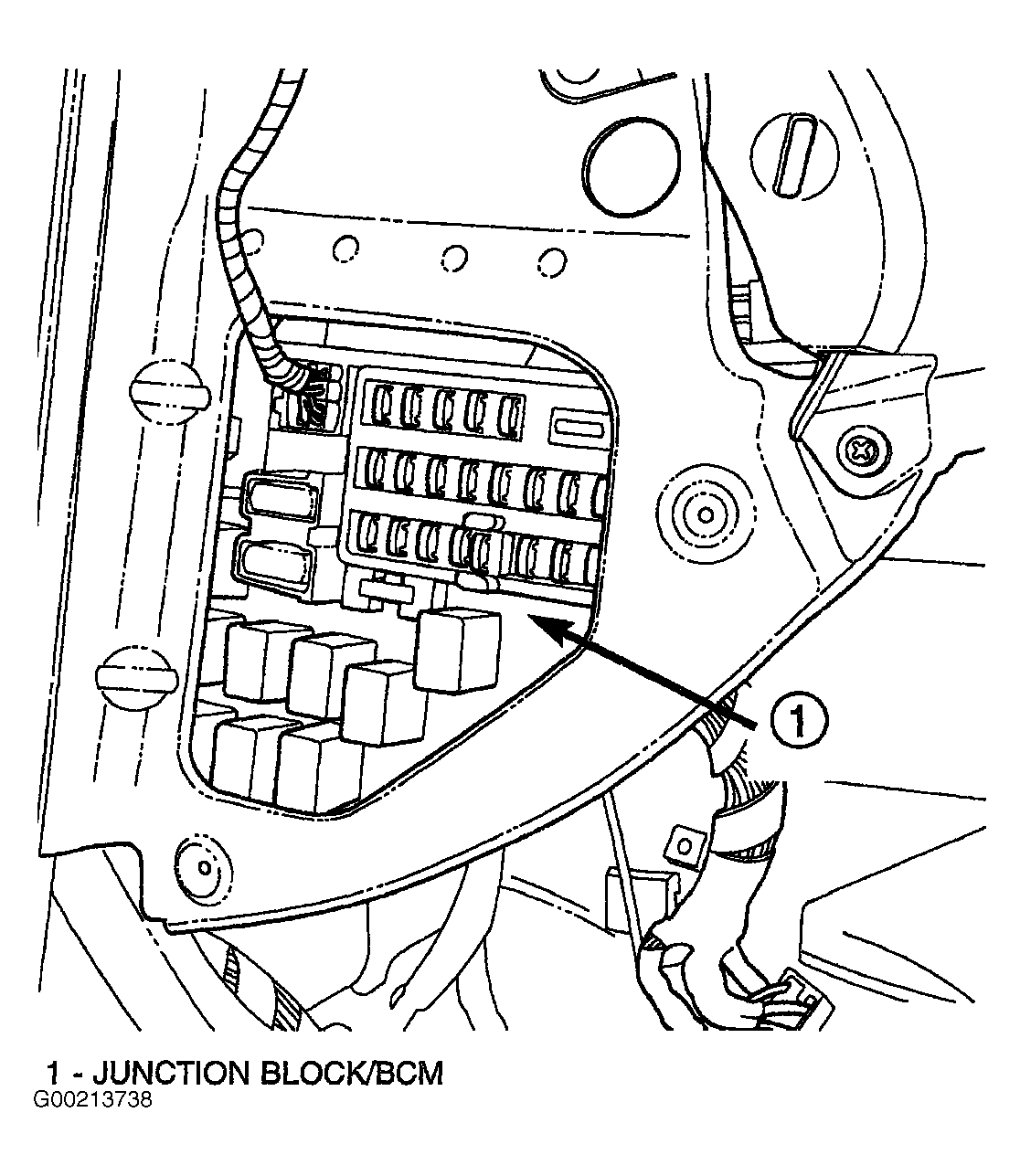 1

1 - JUNCTION BLOCK/BCM
G00213738