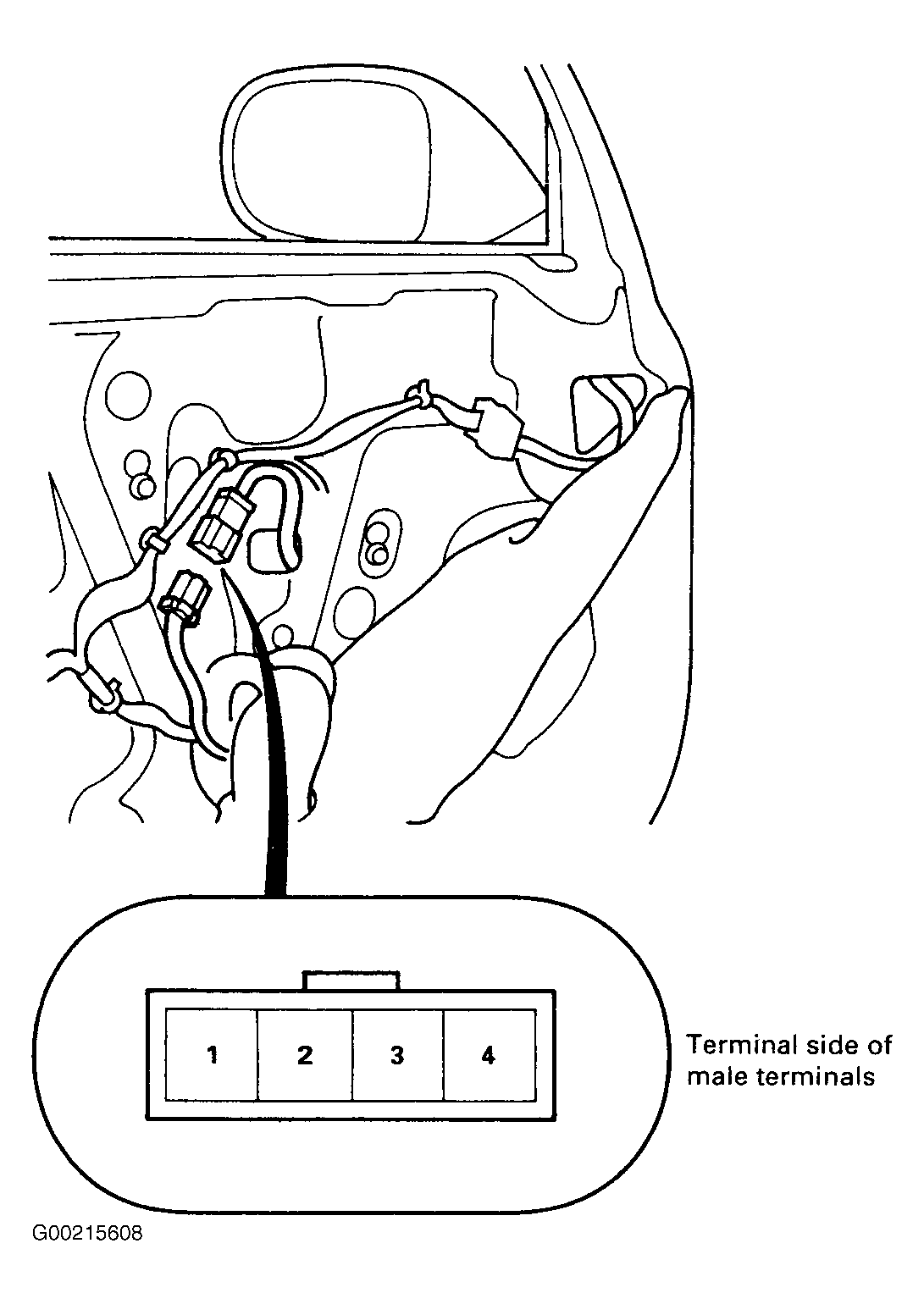 1 2 3 4

Terminal side of male terminals

G00215608