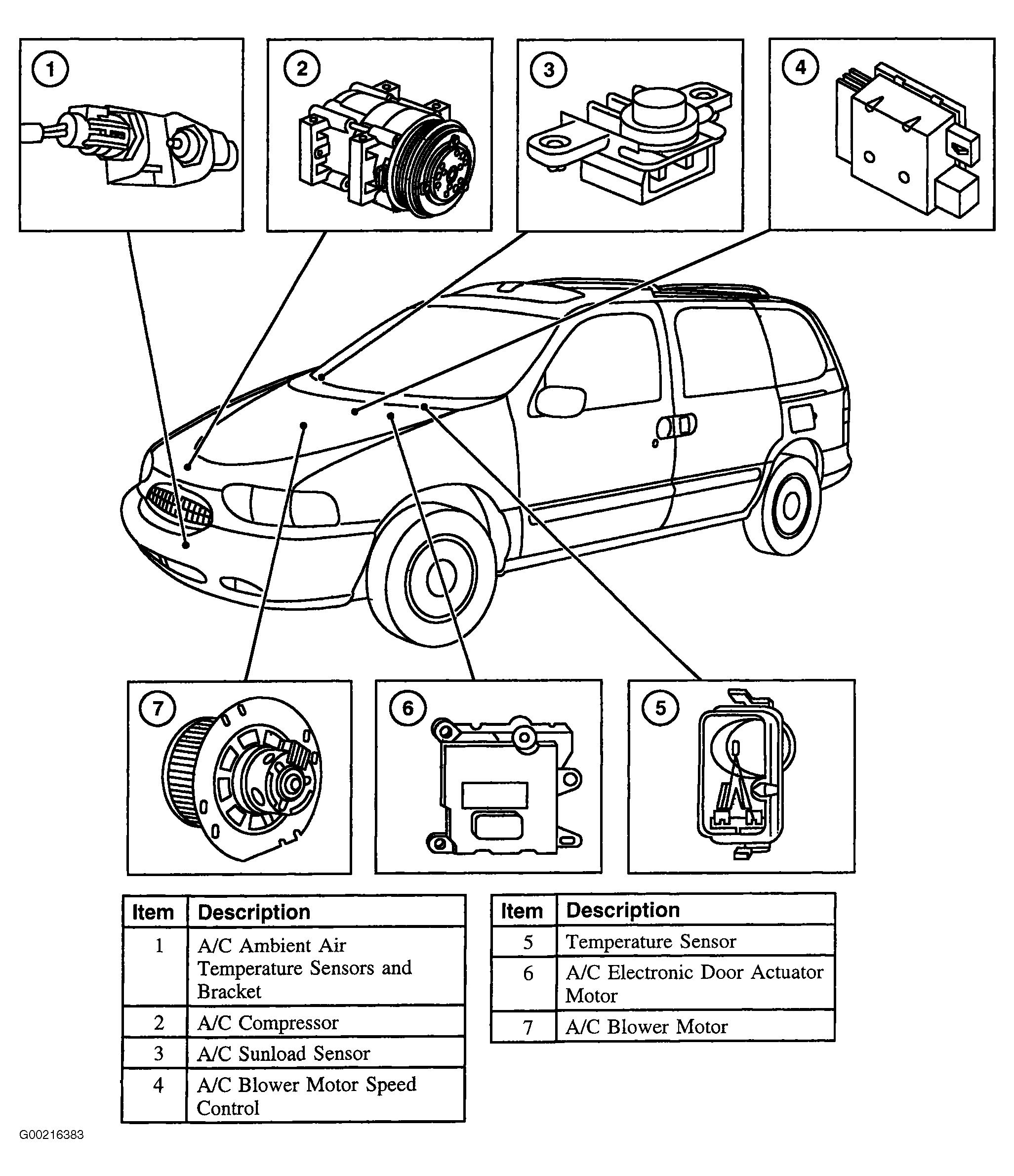 1

2

3

4

7

6

5

| Item | Description |
|---|---|
| 1 | A/C Ambient Air Temperature Sensors and Bracket |
| 2 | A/C Compressor |
| 3 | A/C Sunload Sensor |
| 4 | A/C Blower Motor Speed Control |

| Item | Description |
|---|---|
| 5 | Temperature Sensor |
| 6 | A/C Electronic Door Actuator Motor |
| 7 | A/C Blower Motor |

G00216383