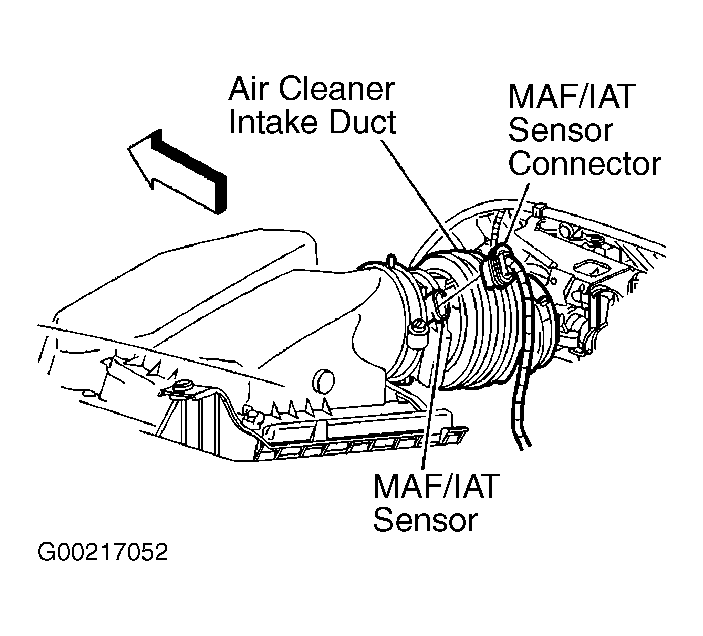 Air Cleaner Intake Duct

MAF/IAT Sensor Connector

MAF/IAT Sensor

G00217052