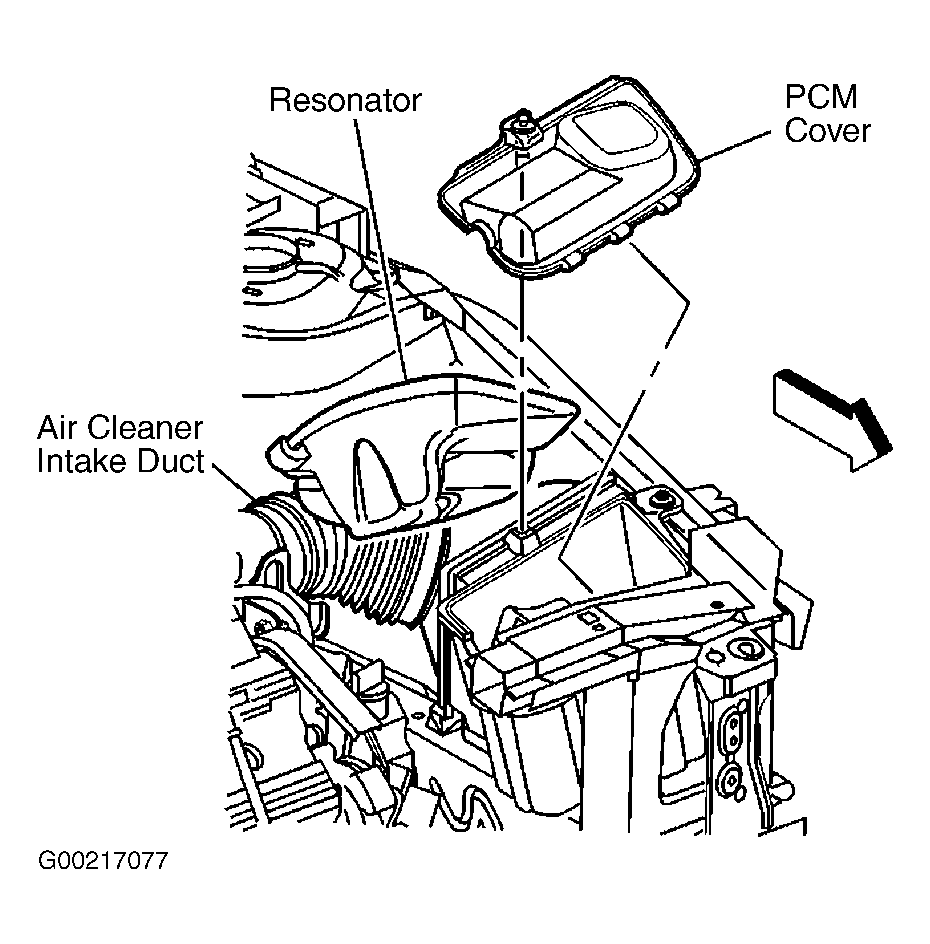 Resonator

PCM Cover

Air Cleaner Intake Duct

G00217077