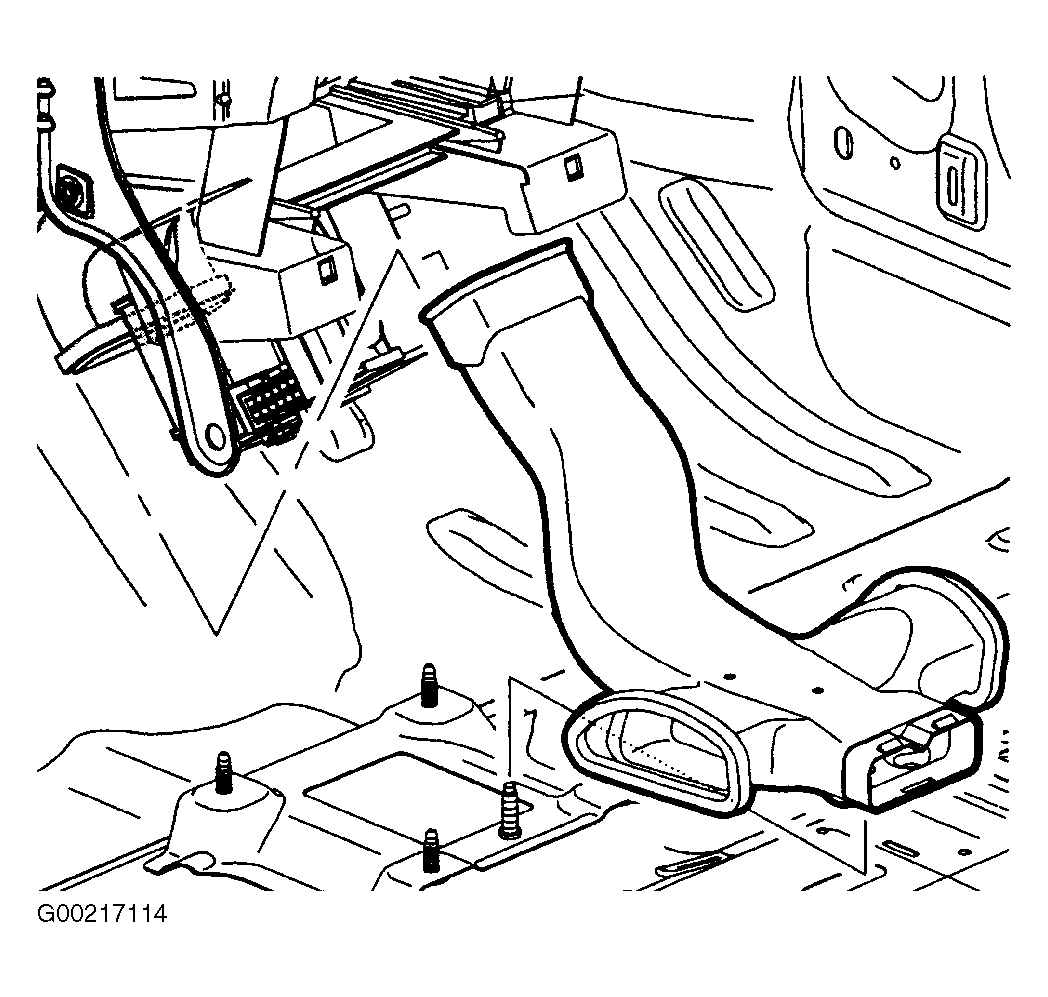 G00217114