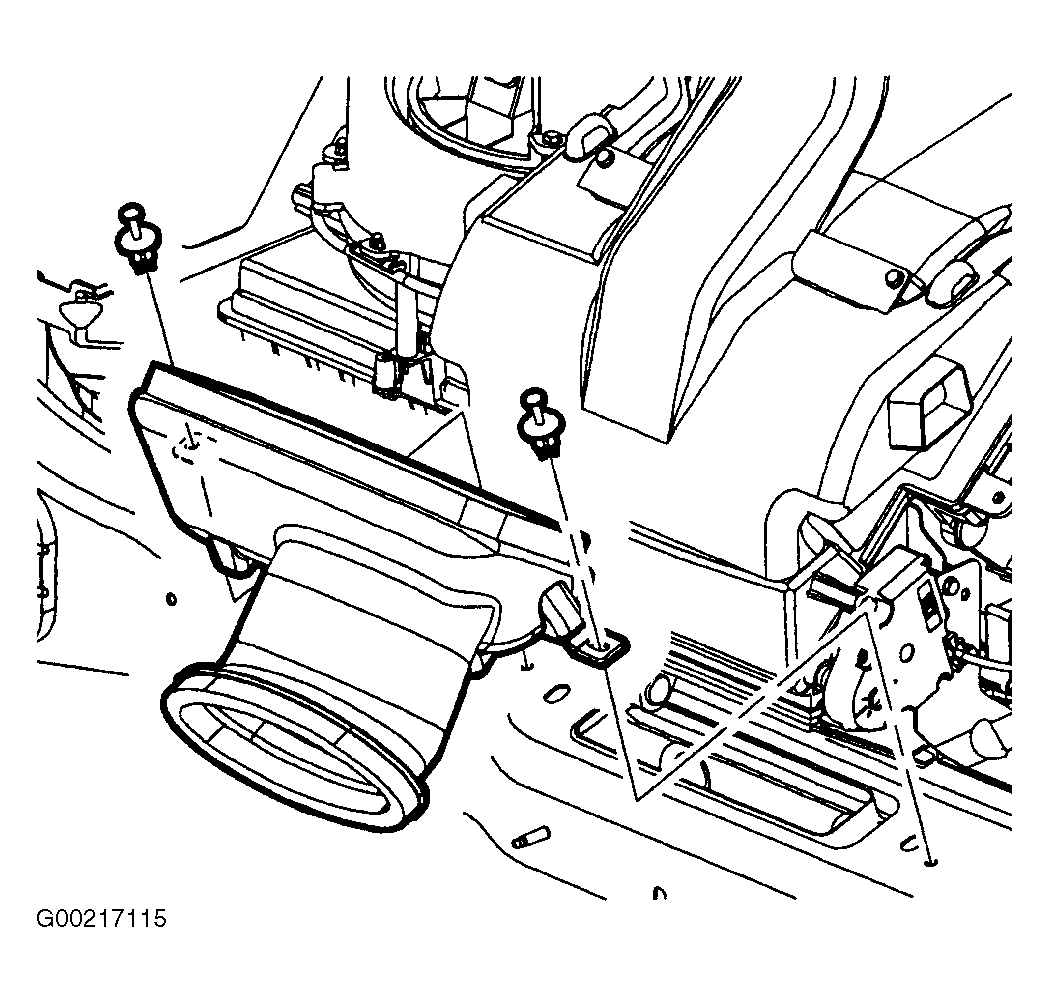 G00217115