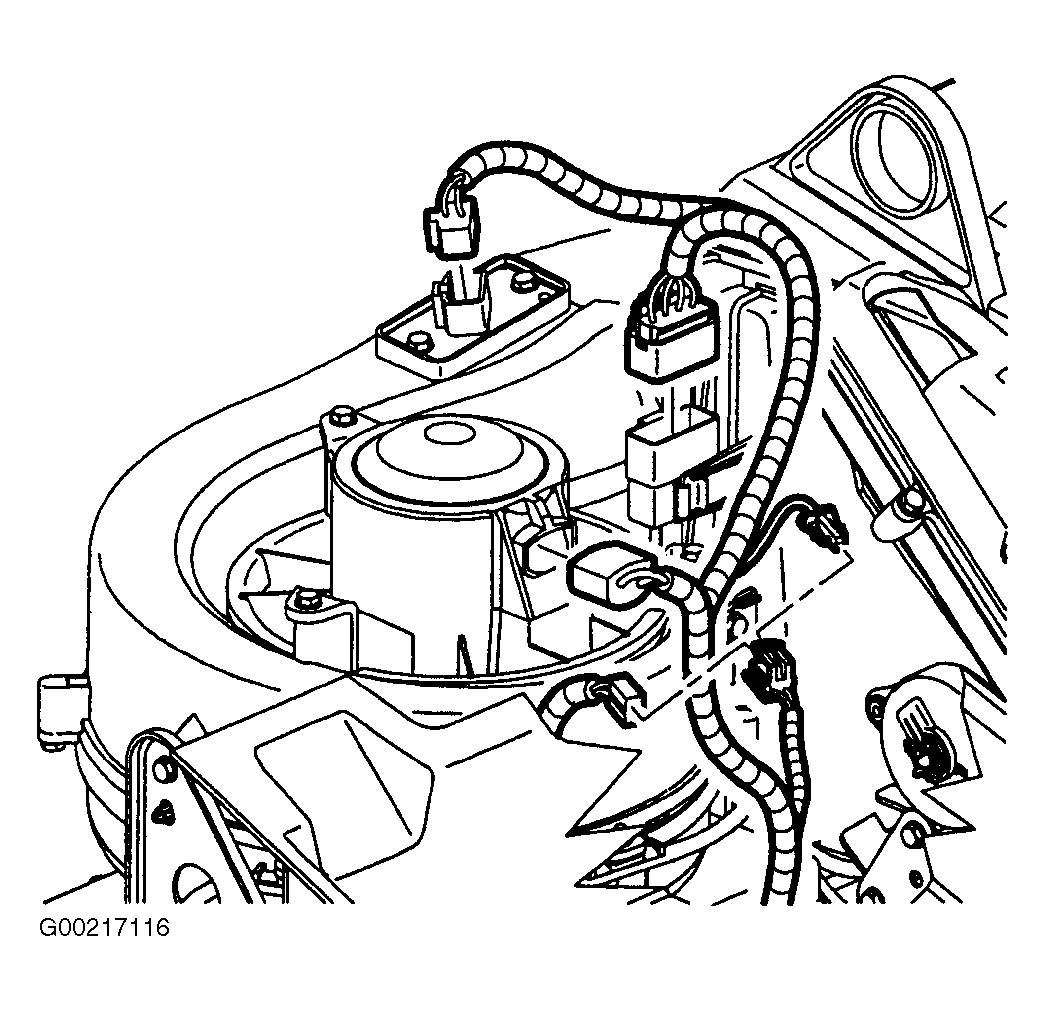 G00217116