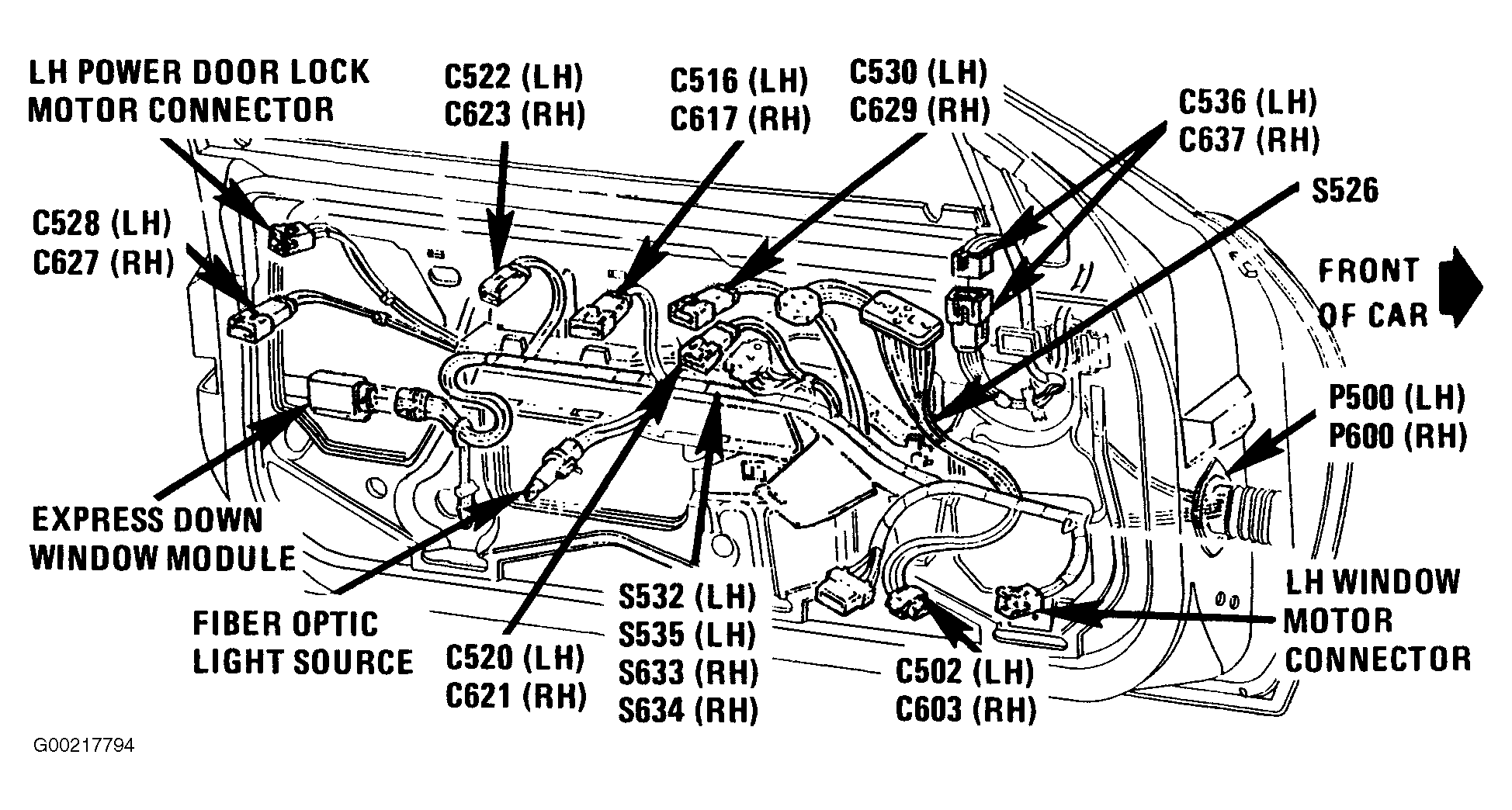 LH POWER DOOR LOCK MOTOR CONNECTOR

C522 (LH)
C623 (RH)

C516 (LH)
C617 (RH)

C530 (LH)
C629 (RH)

C536 (LH)
C637 (RH)

S526

C528 (LH)
C627 (RH)

FRONT OF CAR

P500 (LH)
P600 (RH)

EXPRESS DOWN WINDOW MODULE

FIBER OPTIC LIGHT SOURCE

C520 (LH)
C621 (RH)

S532 (LH)
S535 (LH)
S633 (RH)
S634 (RH)

C502 (LH)
C603 (RH)

LH WINDOW MOTOR CONNECTOR

G00217794