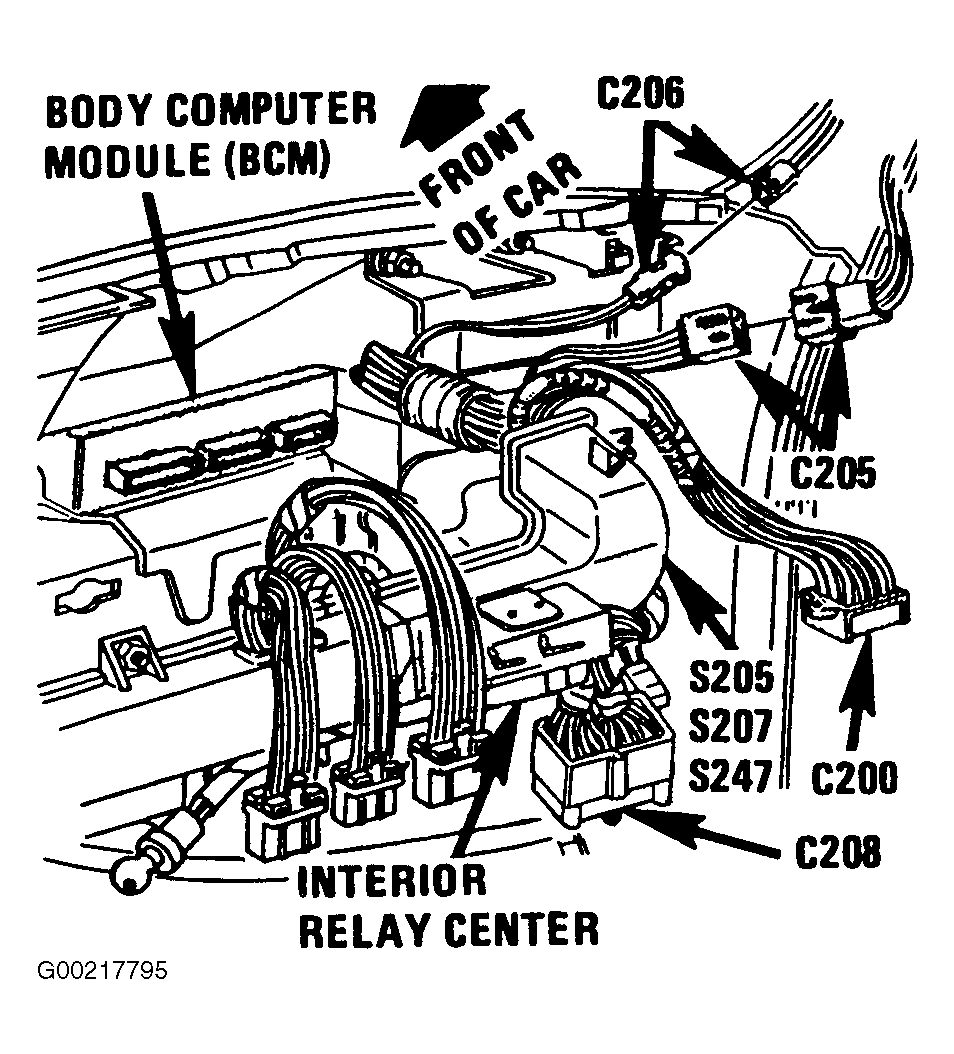 BODY COMPUTER MODULE (BCM)

FRONT OF CAR

C206

C205

S205
S207
S247

C200

C208

INTERIOR RELAY CENTER

G00217795