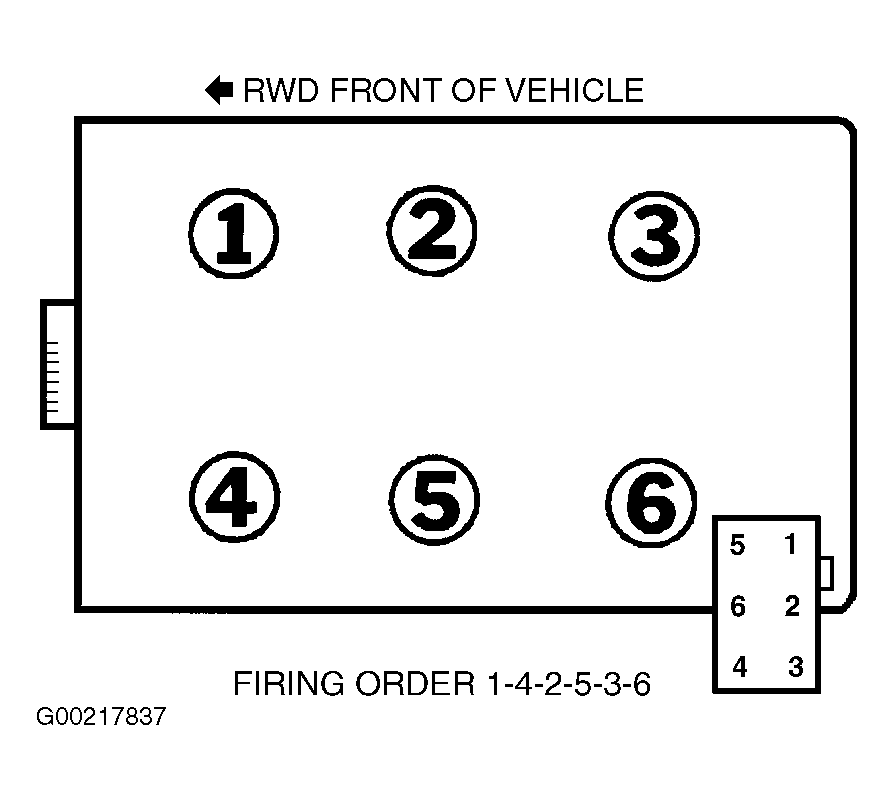 RWD FRONT OF VEHICLE

1
2
3
4
5
6

5 1
6 2
4 3

FIRING ORDER 1-4-2-5-3-6

G00217837