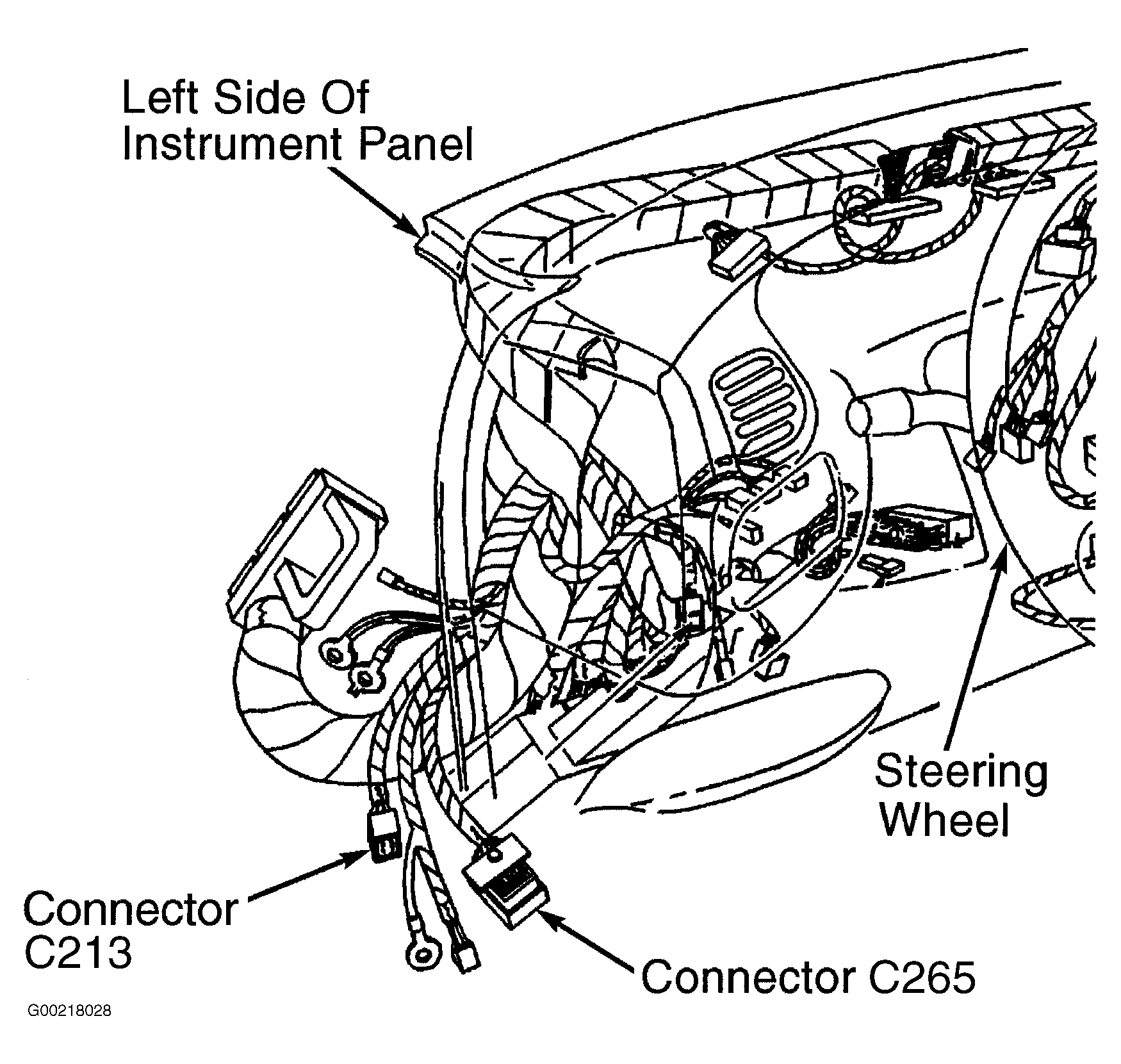 Left Side Of Instrument Panel

Steering Wheel

Connector C213

Connector C265

G00218028