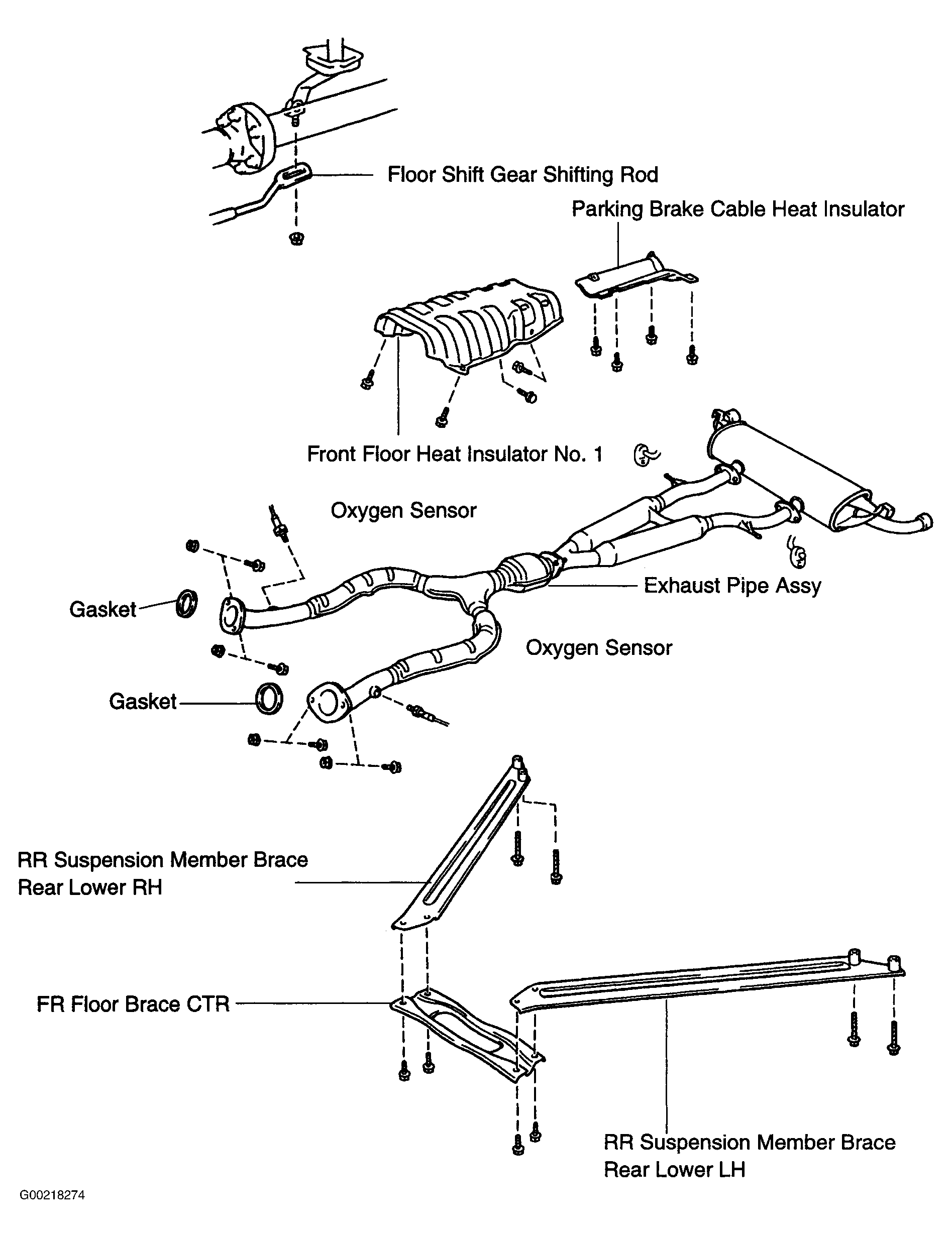 Floor Shift Gear Shifting Rod

Parking Brake Cable Heat Insulator

Front Floor Heat Insulator No. 1

Oxygen Sensor

Gasket

Exhaust Pipe Assy

Oxygen Sensor

Gasket

RR Suspension Member Brace Rear Lower RH

FR Floor Brace CTR

RR Suspension Member Brace Rear Lower LH

G00218274