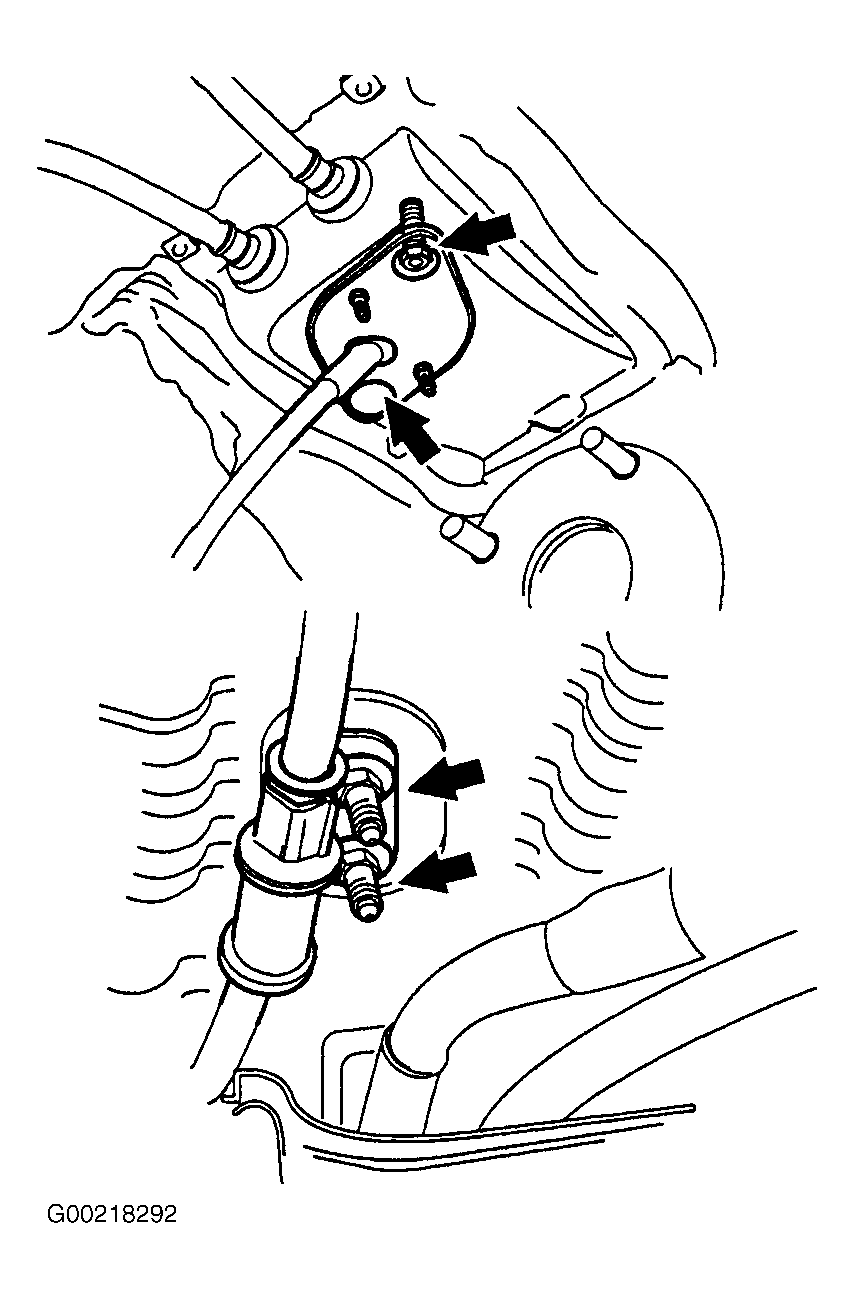 G00218292