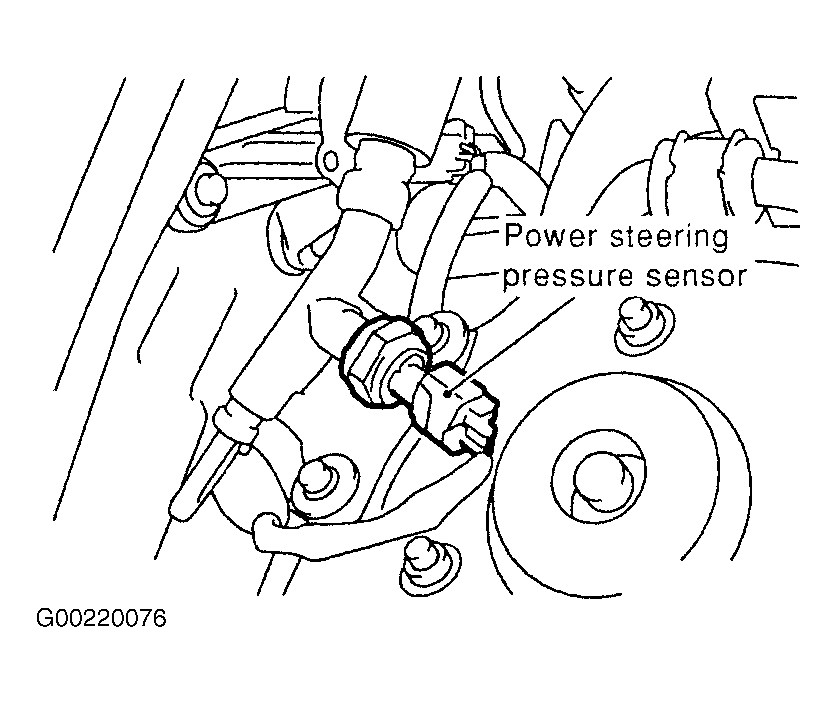 Power steering pressure sensor

G00220076