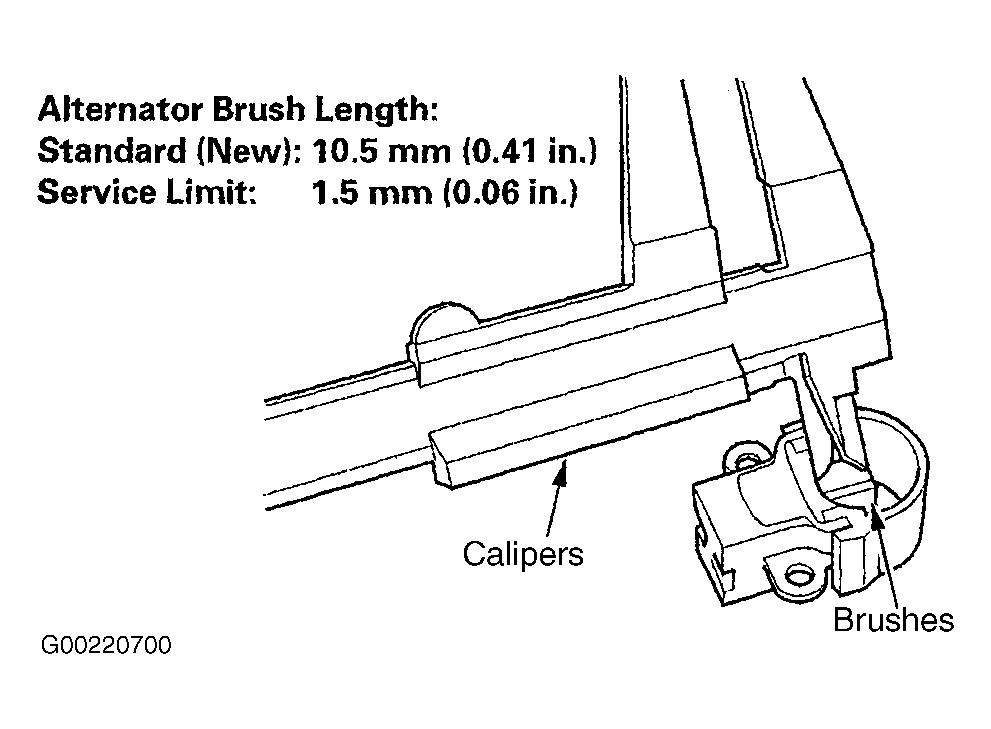 Alternator Brush Length:
Standard (New): 10.5 mm (0.41 in.)
Service Limit: 1.5 mm (0.06 in.)

Calipers

Brushes

G00220700