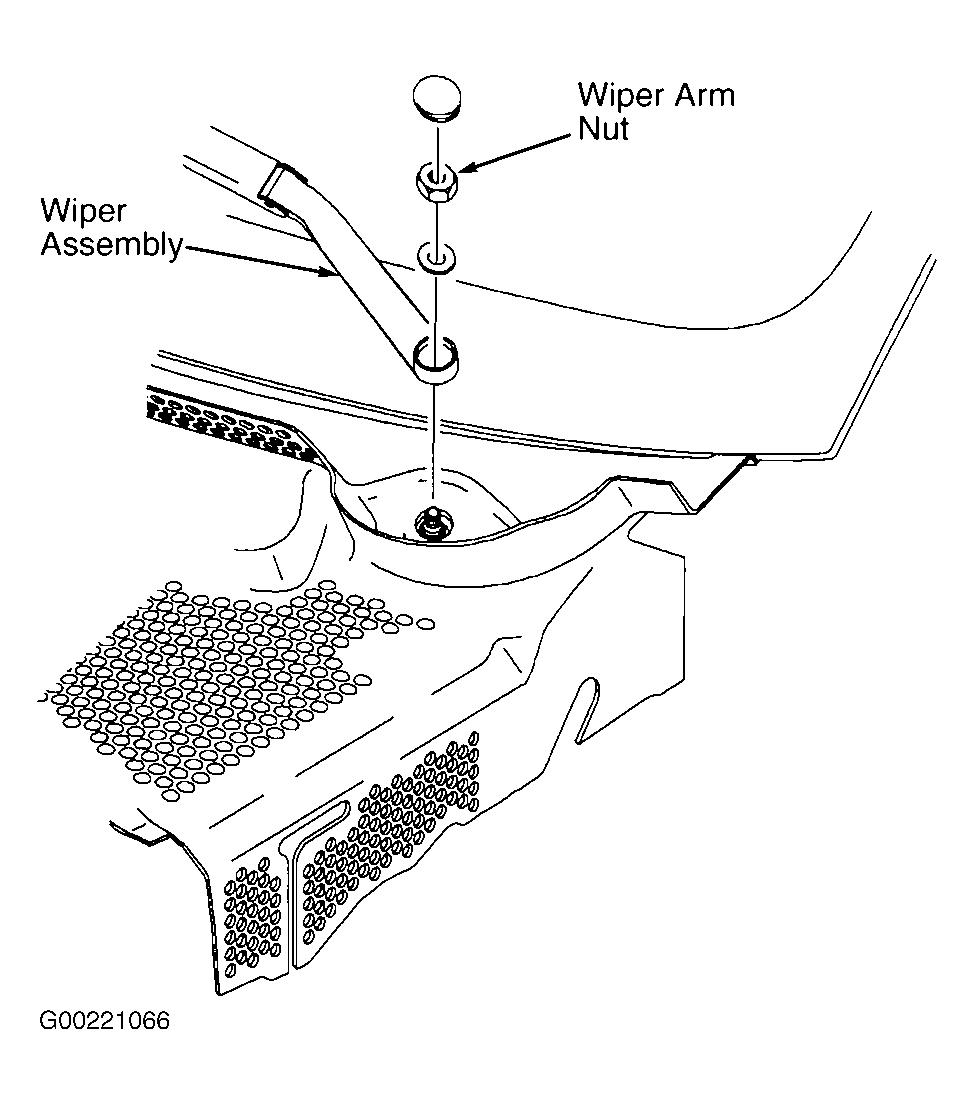 Wiper Arm Nut

Wiper Assembly

G00221066