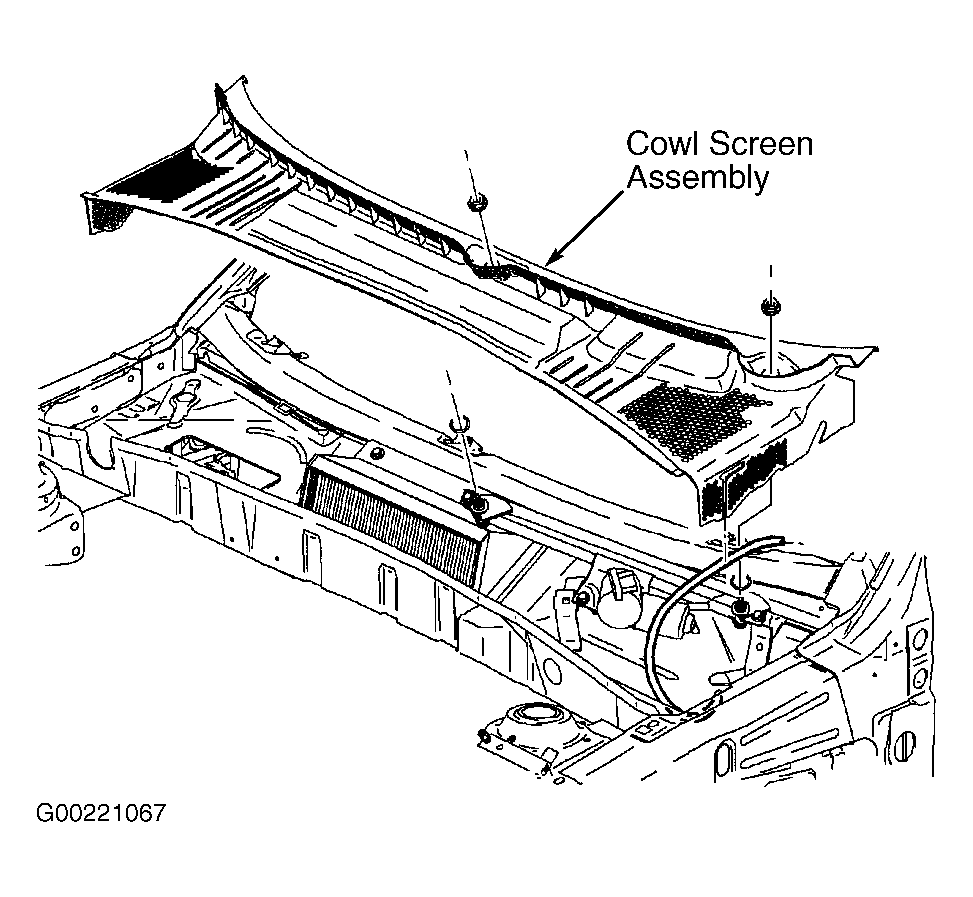 Cowl Screen Assembly

G00221067