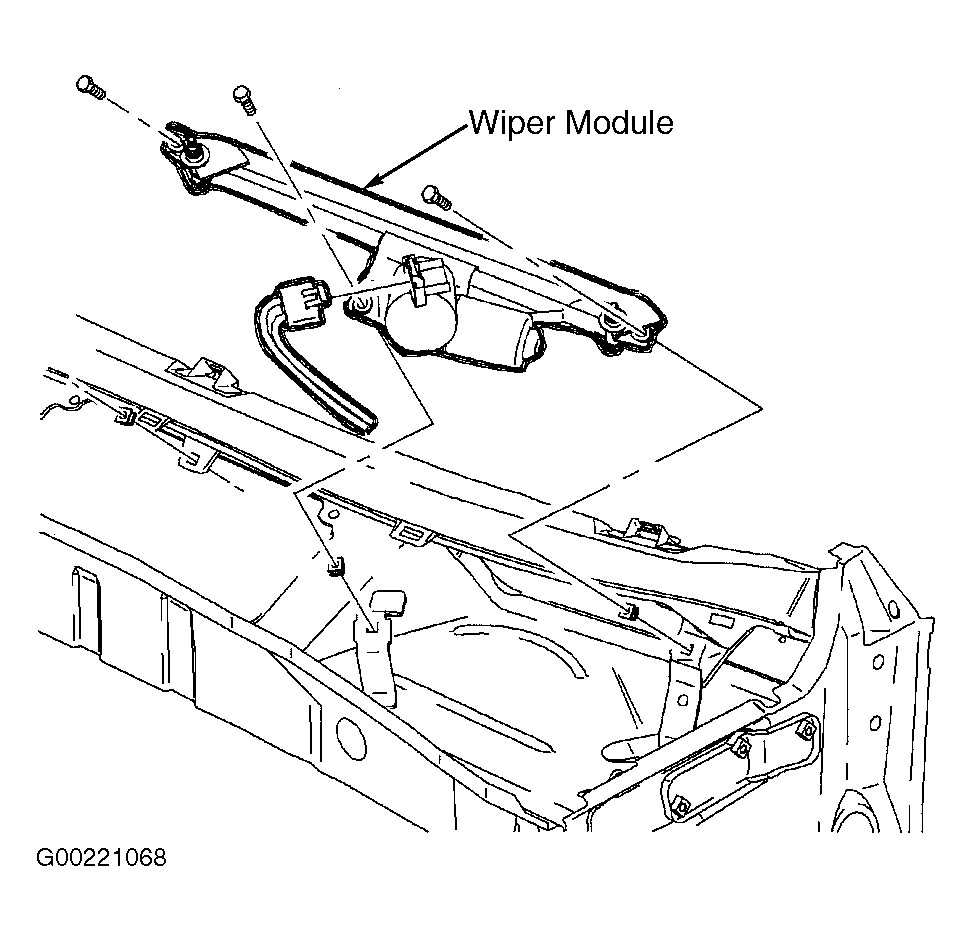 Wiper Module

G00221068